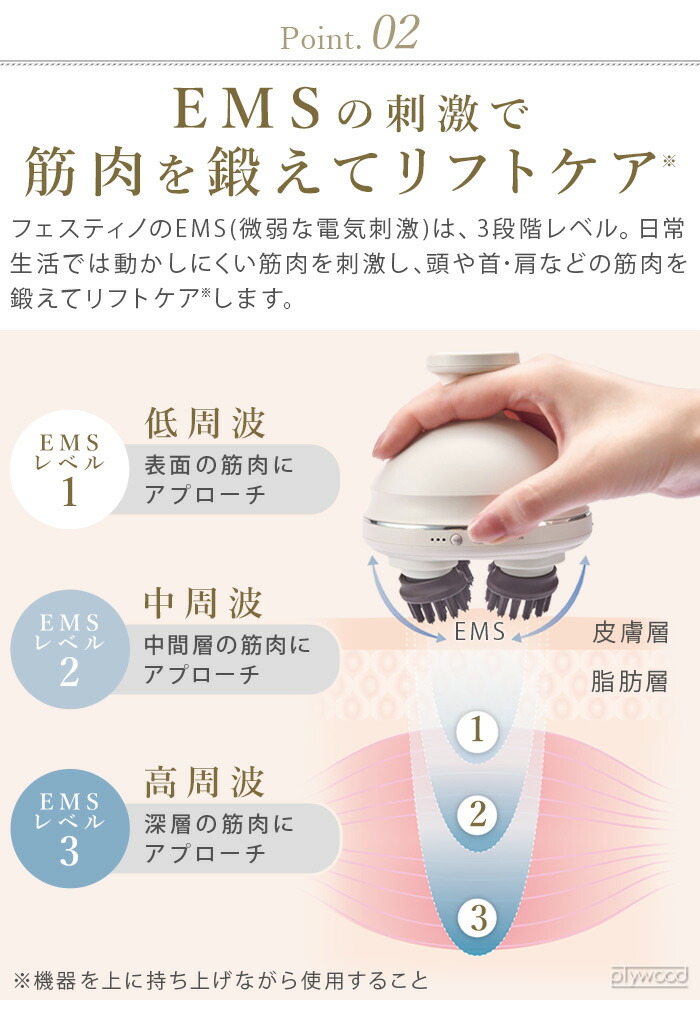 Point. 02

EMSの刺激で
筋肉を鍛えてリフトケア※

フェスティノのEMS(微弱な電気刺激)は、3段階レベル。日常生活では動かしにくい筋肉を刺激し、頭や首･肩などの筋肉を鍛えてリフトケア※します。

EMS
レベル
1

低周波
表面の筋肉に
アプローチ

EMS
レベル
2

中周波
中間層の筋肉に
アプローチ

EMS
レベル
3

高周波
深層の筋肉に
アプローチ

EMS

皮膚層

脂肪層

1

2

3

※機器を上に持ち上げながら使用すること

plywood