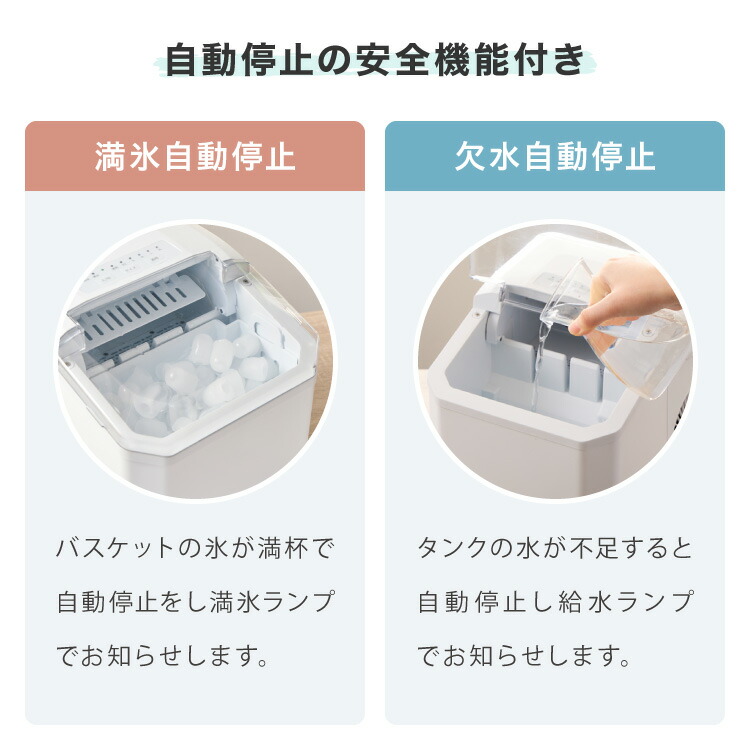 自動停止の安全機能付き

満氷自動停止

バスケットの氷が満杯で自動停止をし満氷ランプでお知らせします。

欠水自動停止

タンクの水が不足すると自動停止し給水ランプでお知らせします。