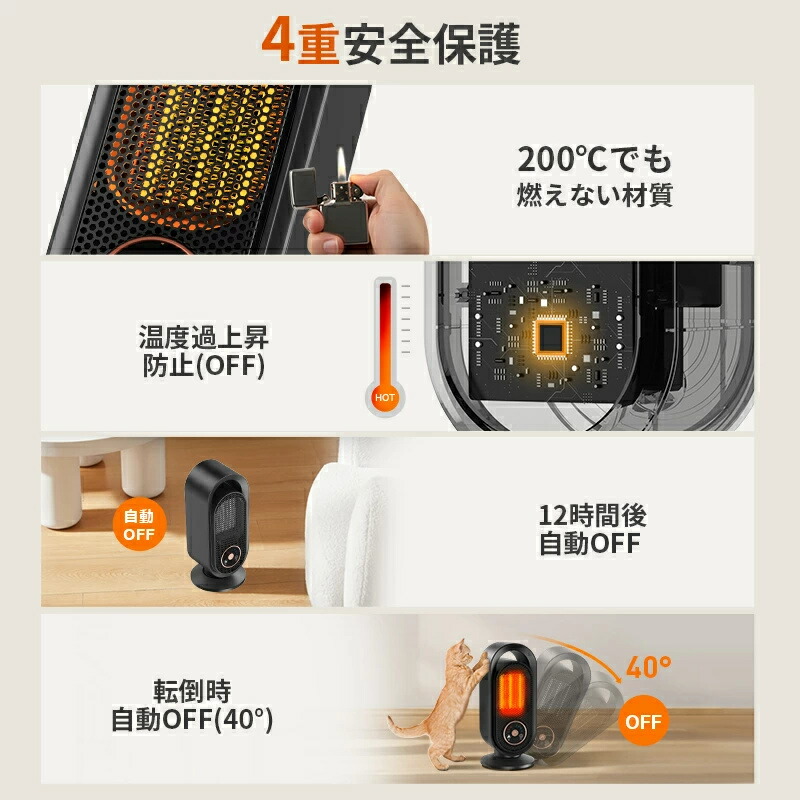 4重安全保護

200℃でも
燃えない材質

温度過上昇
防止(OFF)

HOT

自動
OFF

12時間後
自動OFF

転倒時
自動OFF(40°)

40°

OFF