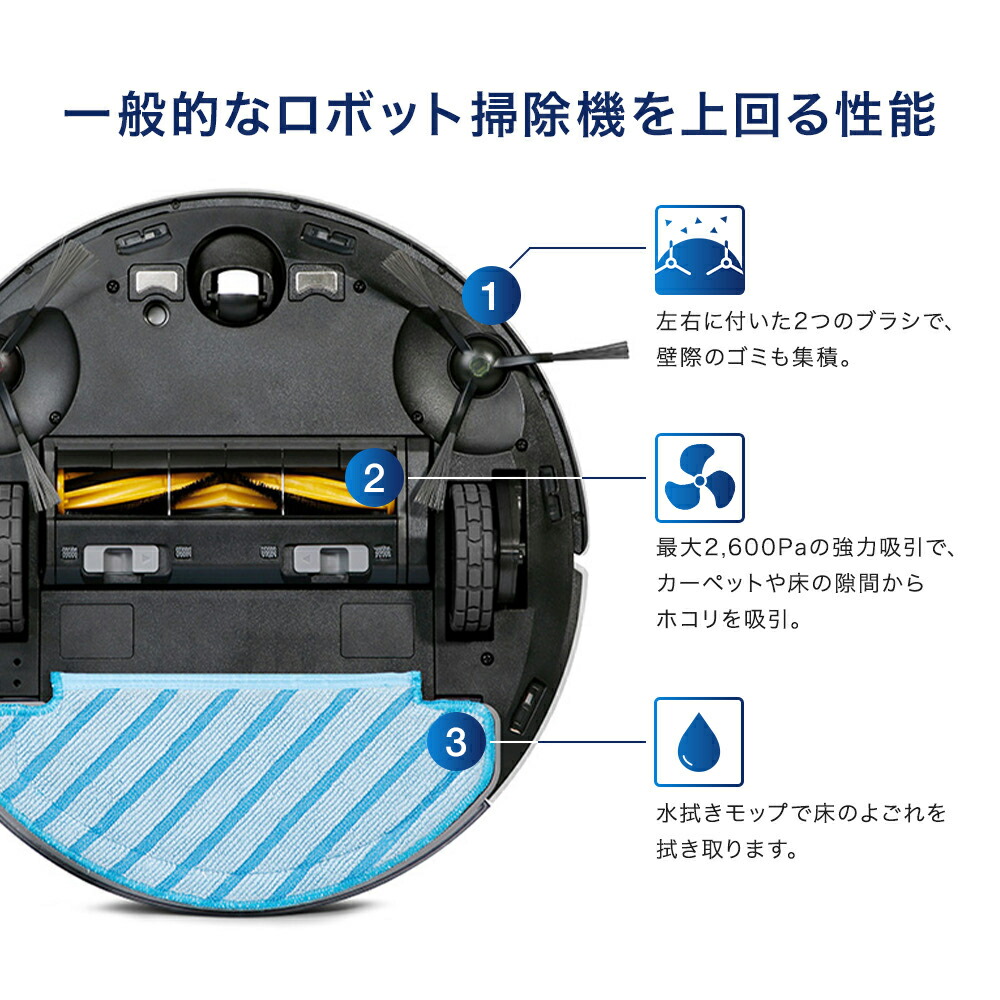 一般的なロボット掃除機を上回る性能

1

左右に付いた2つのブラシで、壁際のゴミも集積。

2

最大2,600Paの強力吸引で、カーペットや床の隙間からホコリを吸引。

3

水拭きモップで床のよごれを拭き取ります。