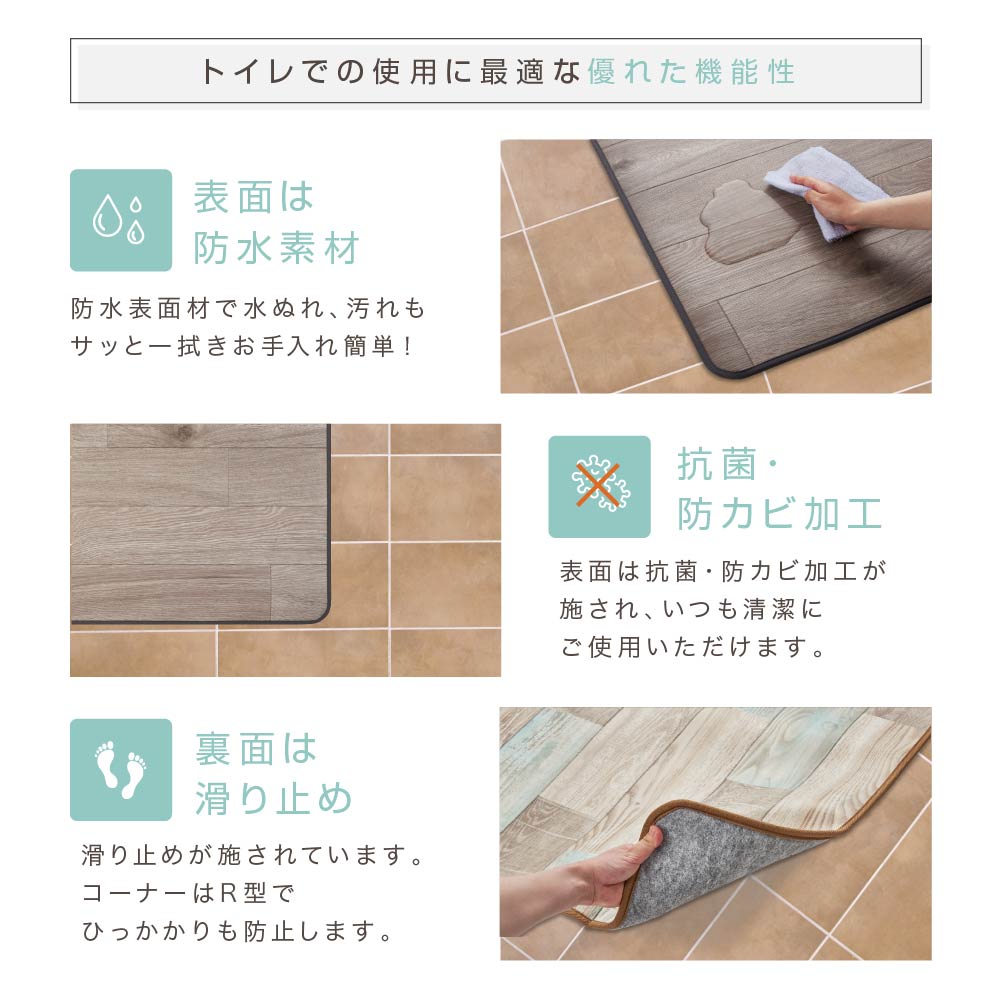 トイレでの使用に最適な優れた機能性

表面は
防水素材

防水表面材で水ぬれ、汚れもサッと一拭きお手入れ簡単！

抗菌・
防カビ加工

表面は抗菌・防カビ加工が施され、いつも清潔にご使用いただけます。

裏面は
滑り止め

滑り止めが施されています。
コーナーはR型で
ひっかかりも防止します。