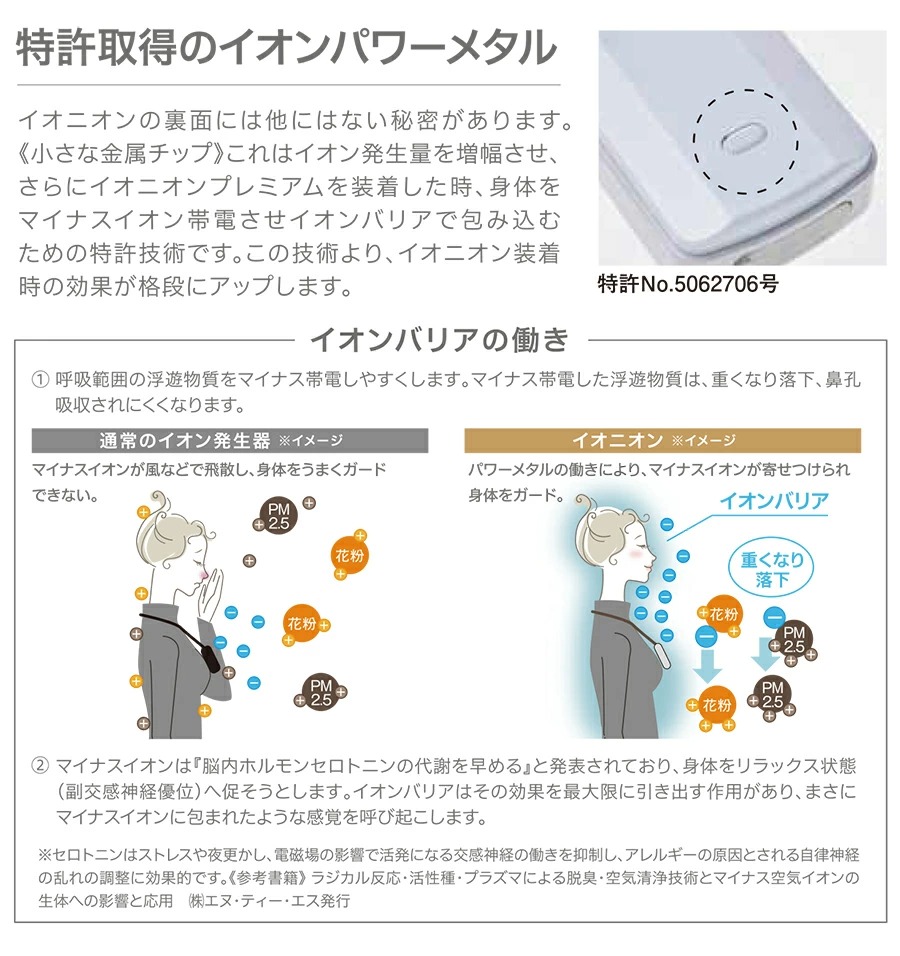 特許取得のイオンパワーメタル

イオニオンの裏面には他にはない秘密があります。《小さな金属チップ》これはイオン発生量を増幅させ、さらにイオニオンプレミアムを装着した時、身体をマイナスイオン帯電させイオンバリアで包み込むための特許技術です。この技術より、イオニオン装着時の効果が格段にアップします。

特許No.5062706号

イオンバリアの働き

① 呼吸範囲の浮遊物質をマイナス帯電しやすくします。マイナス帯電した浮遊物質は、重くなり落下、鼻孔吸収されにくくなります。

通常のイオン発生器 ※イメージ

マイナスイオンが風などで飛散し、身体をうまくガードできない。

PM 2.5

花粉

花粉

PM 2.5

イオニオン ※イメージ

パワーメタルの働きにより、マイナスイオンが寄せつけられ身体をガード。

イオンバリア

重くなり落下

花粉

PM 2.5

花粉

PM 2.5

② マイナスイオンは『脳内ホルモンセロトニンの代謝を早める』と発表されており、身体をリラックス状態（副交感神経優位）へ促そうとします。イオンバリアはその効果を最大限に引き出す作用があり、まさにマイナスイオンに包まれたような感覚を呼び起こします。

※セロトニンはストレスや夜更かし、電磁場の影響で活発になる交感神経の働きを抑制し、アレルギーの原因とされる自律神経の乱れの調整に効果的です。《参考書籍》ラジカル反応・活性種・プラズマによる脱臭・空気清浄技術とマイナス空気イオンの生体への影響と応用 ㈱エヌ・ティー・エス発行