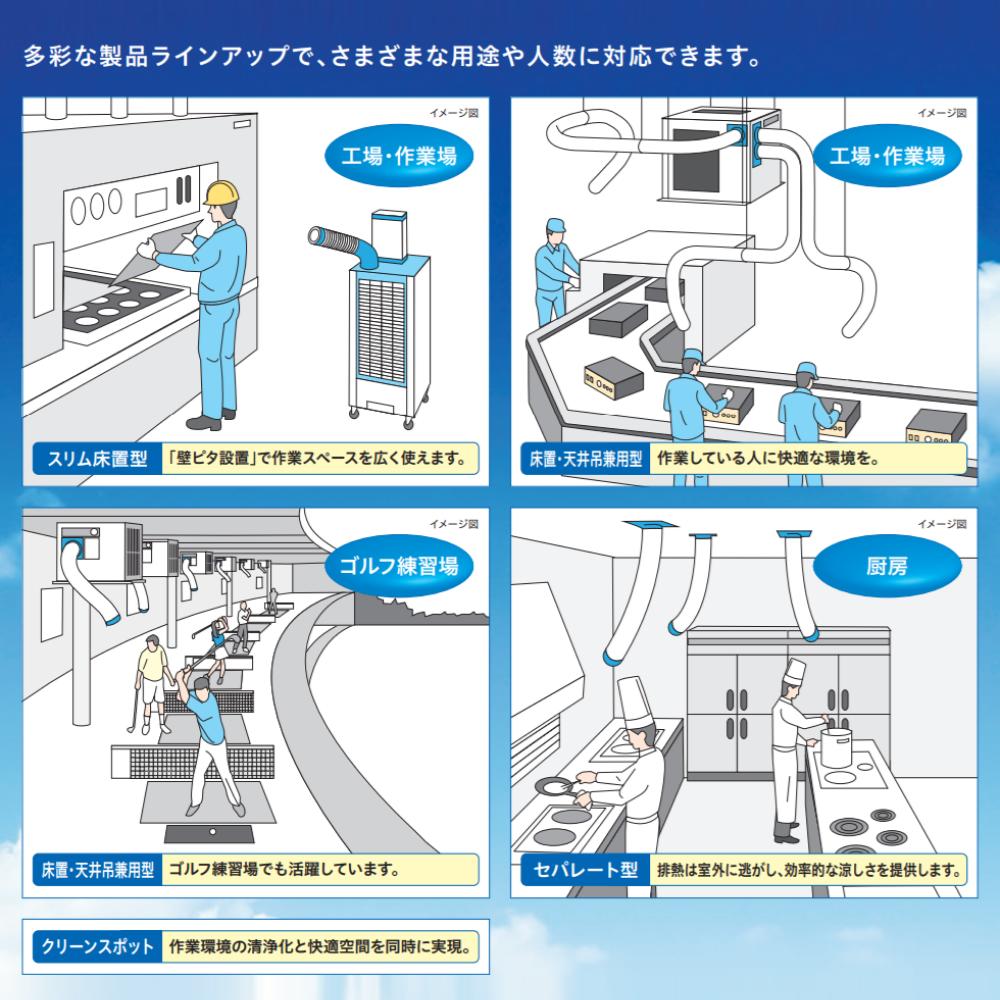 多彩な製品ラインアップで、さまざまな用途や人数に対応できます。

イメージ図

工場・作業場

スリム床置型 「壁ピタ設置」で作業スペースを広く使えます。

イメージ図

工場・作業場

床置・天井吊兼用型 作業している人に快適な環境を。

イメージ図

ゴルフ練習場

床置・天井吊兼用型 ゴルフ練習場でも活躍しています。

イメージ図

厨房

セパレート型 排熱は室外に逃がし、効率的な涼しさを提供します。

クリーンスポット 作業環境の清浄化と快適空間を同時に実現。