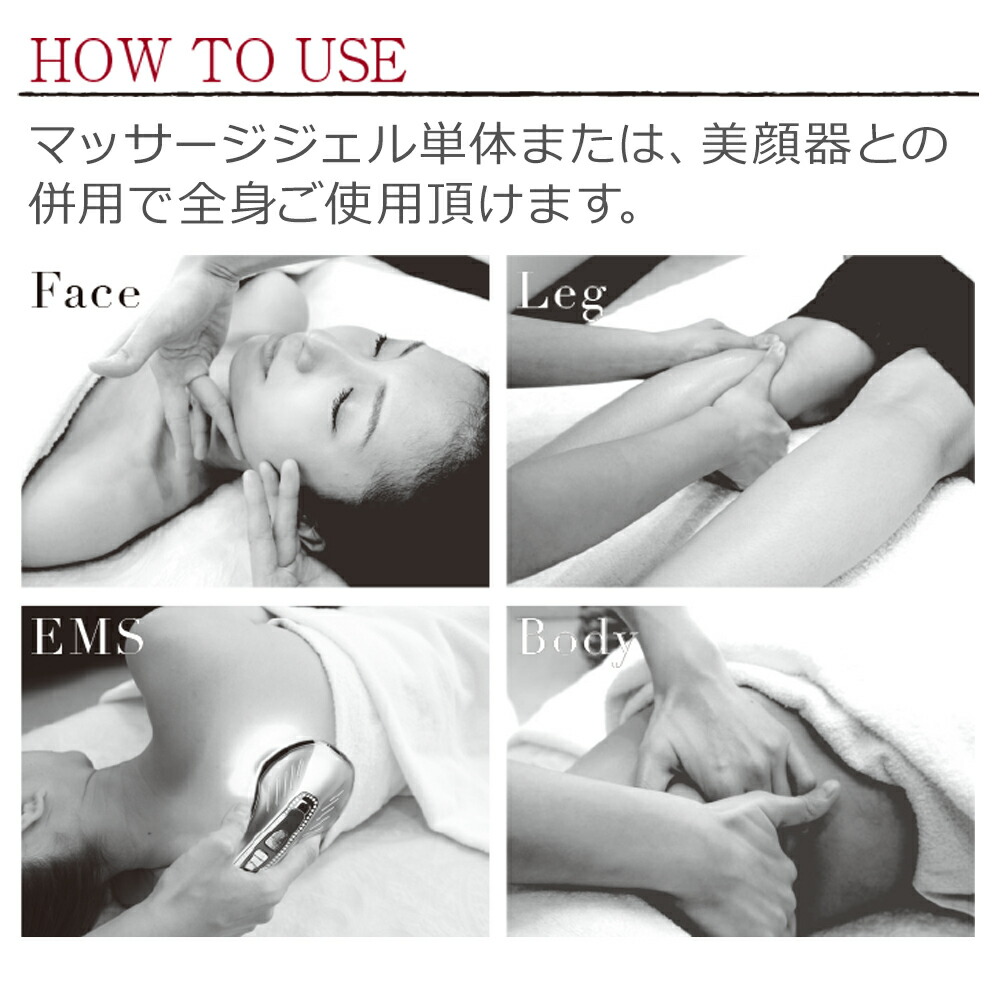 HOW TO USE

マッサージジェル単体または、美顔器との併用で全身ご使用頂けます。

Face

Leg

EMS

Body