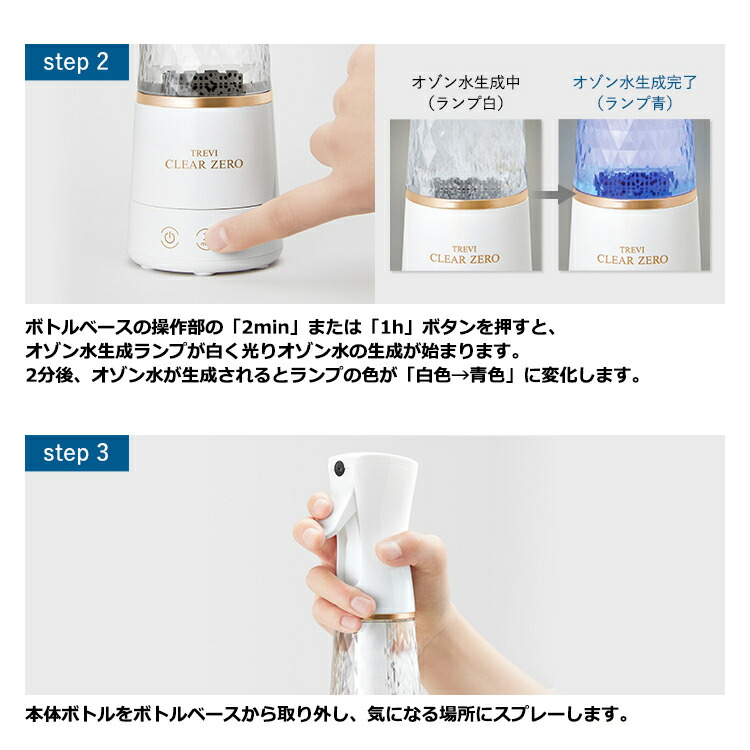 step 2

TREVI
CLEAR ZERO

オゾン水生成中
（ランプ白）

オゾン水生成完了
（ランプ青）

TREVI
CLEAR ZERO

TREVI
CLEAR ZERO

ボトルベースの操作部の「2min」または「1h」ボタンを押すと、
オゾン水生成ランプが白く光りオゾン水の生成が始まります。
2分後、オゾン水が生成されるとランプの色が「白色→青色」に変化します。

step 3

本体ボトルをボトルベースから取り外し、気になる場所にスプレーします。