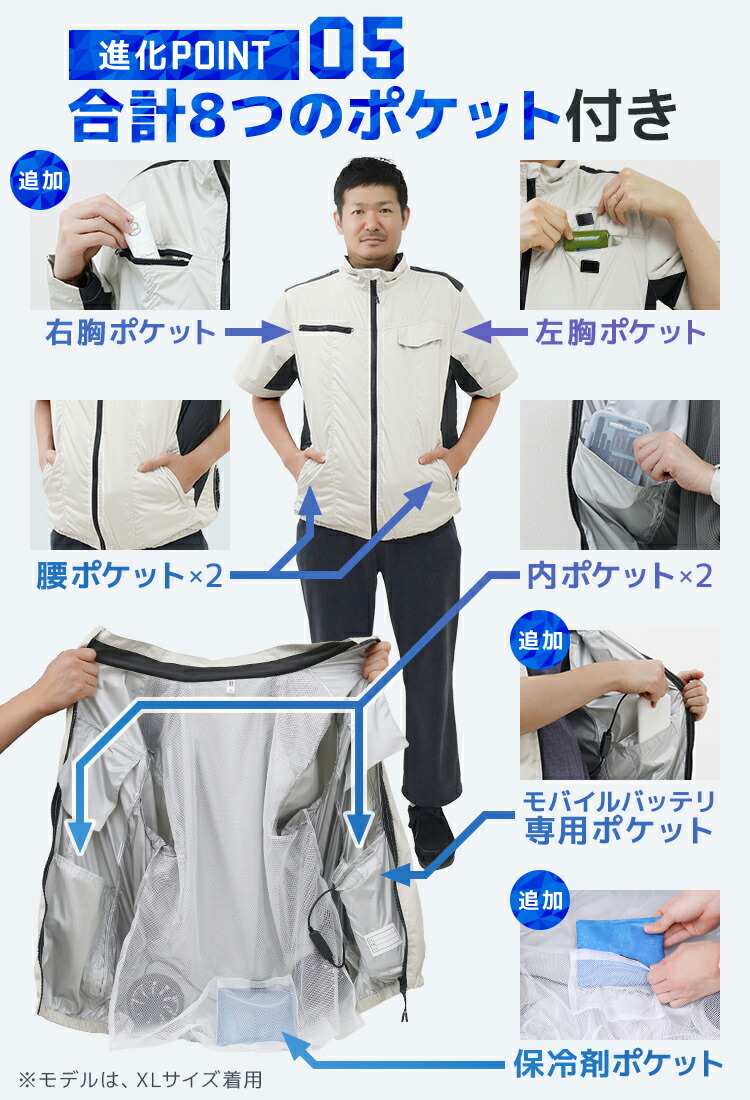 進化POINT 05
合計8つのポケット付き

追加
右胸ポケット
左胸ポケット
腰ポケット×2
内ポケット×2
追加
モバイルバッテリ専用ポケット
追加
保冷剤ポケット
※モデルは、XLサイズ着用