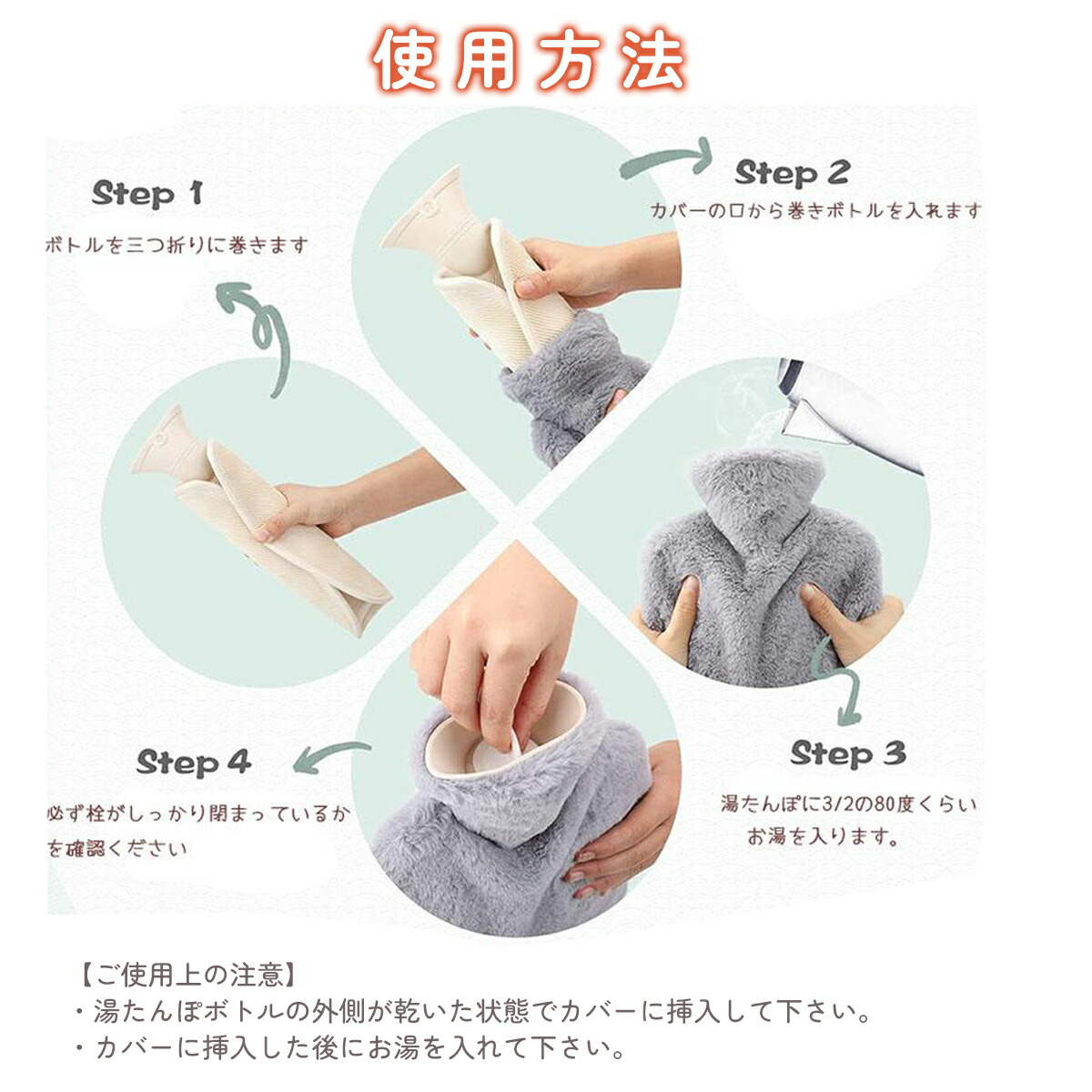 使用方法

Step 1
ボトルを三つ折りに巻きます

Step 2
カバーの口から巻きボトルを入れます

Step 3
湯たんぽに3/2の80度くらいお湯を入ります。

Step 4
必ず栓がしっかり閉まっているかを確認ください

【ご使用上の注意】
・湯たんぽボトルの外側が乾いた状態でカバーに挿入して下さい。
・カバーに挿入した後にお湯を入れて下さい。