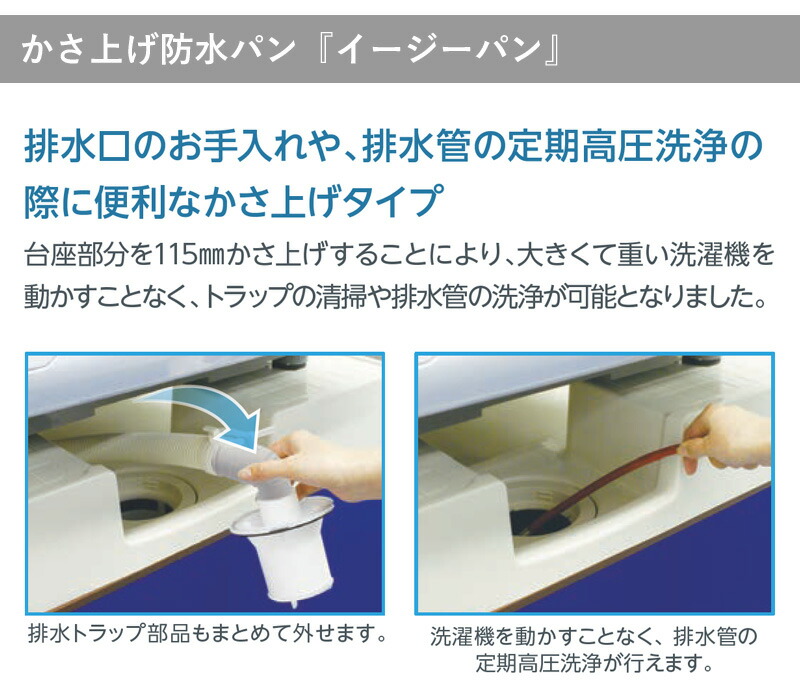 かさ上げ防水パン『イージーパン』

排水口のお手入れや、排水管の定期高圧洗浄の際に便利なかさ上げタイプ

台座部分を115㎜かさ上げすることにより、大きくて重い洗濯機を動かすことなく、トラップの清掃や排水管の洗浄が可能となりました。

排水トラップ部品もまとめて外せます。

洗濯機を動かすことなく、排水管の定期高圧洗浄が行えます。