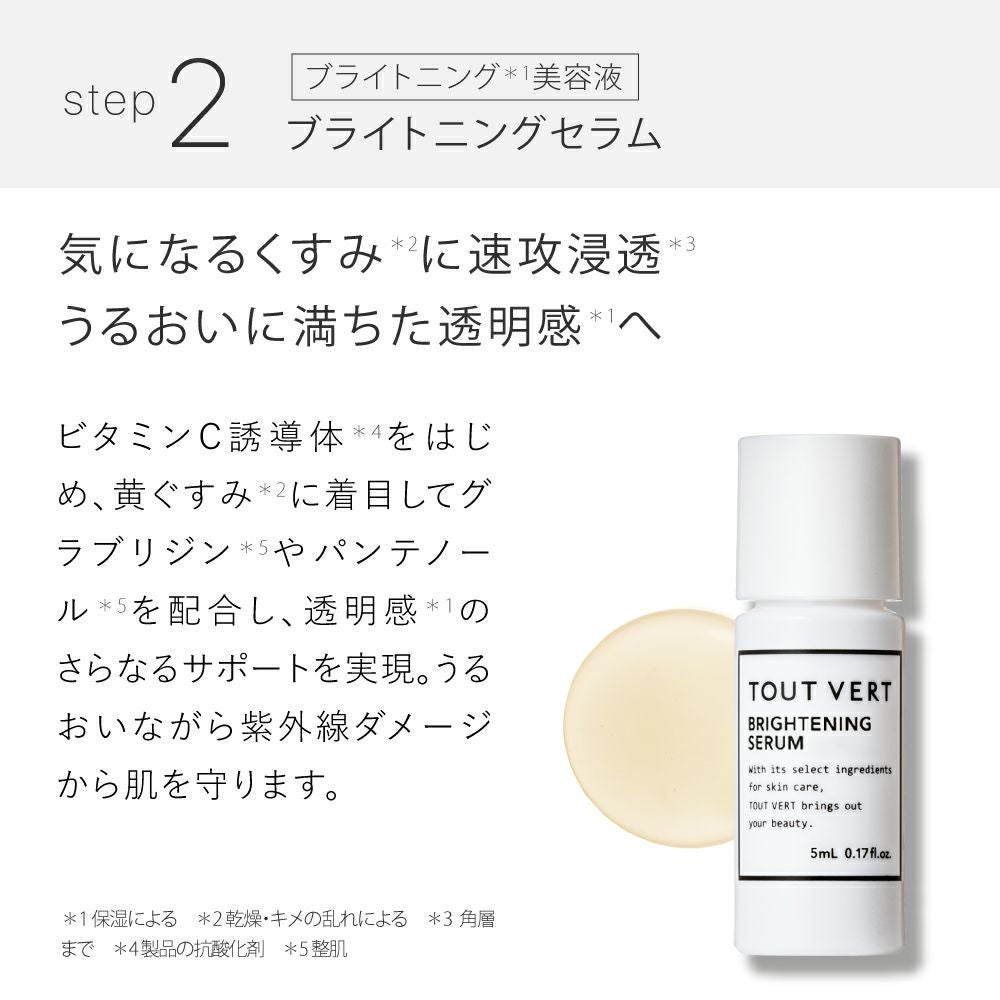 step 2

ブライトニング＊1美容液

ブライトニングセラム

気になるくすみ＊2に速攻浸透＊3
うるおいに満ちた透明感＊1へ

ビタミンC誘導体＊4をはじめ、黄ぐすみ＊2に着目してグラブリジン＊5やパンテノール＊5を配合し、透明感＊1のさらなるサポートを実現。うるおいながら紫外線ダメージから肌を守ります。

TOUT VERT
BRIGHTENING SERUM
With its select ingredients for skin care, TOUT VERT brings out your beauty.
5mL 0.17fl.oz.

＊1 保湿による　＊2 乾燥・キメの乱れによる　＊3 角層まで　＊4 製品の抗酸化剤　＊5 整肌