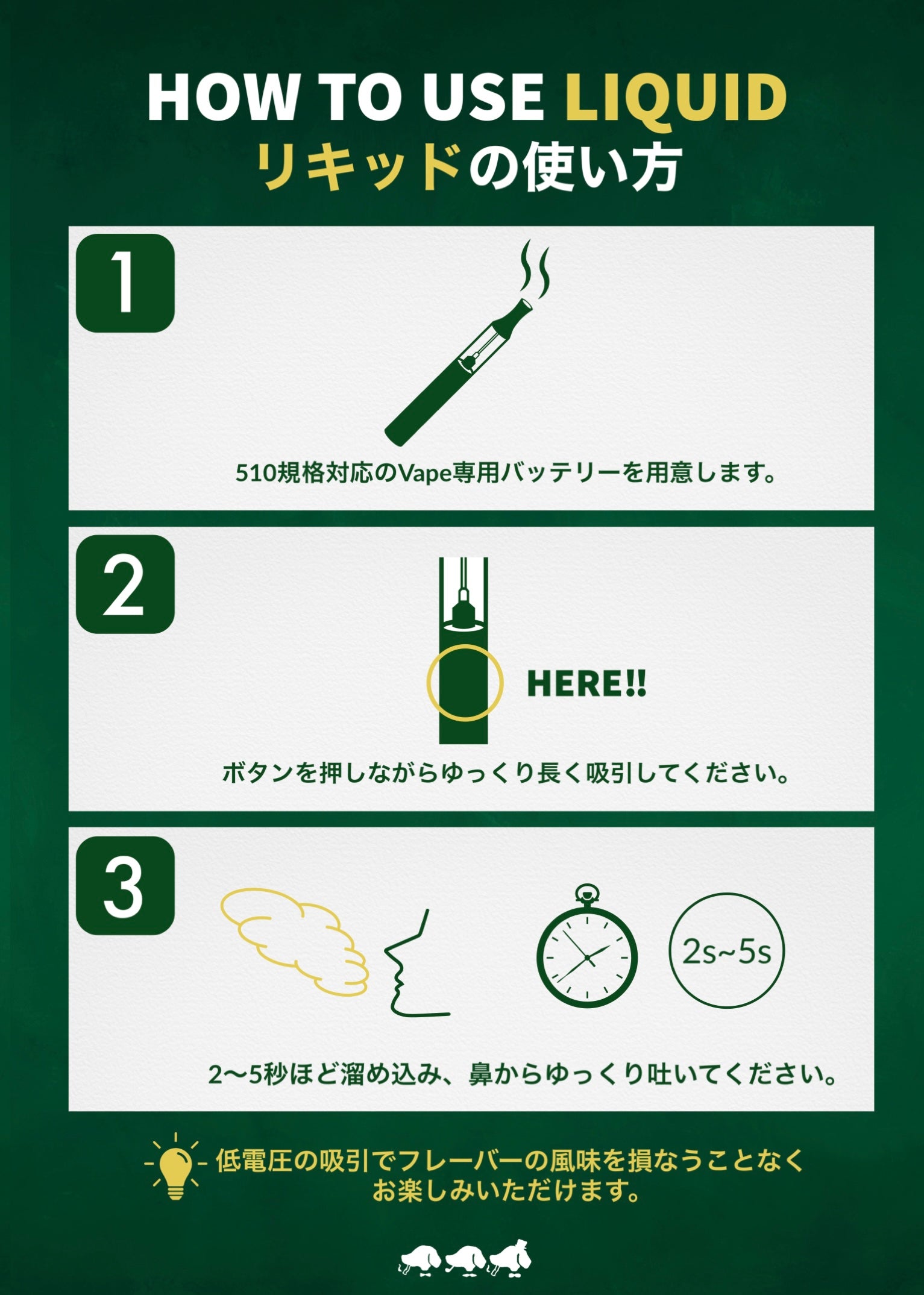 HOW TO USE LIQUID
リキッドの使い方

1

510規格対応のVape専用バッテリーを用意します。

2

HERE!!

ボタンを押しながらゆっくり長く吸引してください。

3

2s~5s

2〜5秒ほど溜め込み、鼻からゆっくり吐いてください。

低電圧の吸引でフレーバーの風味を損なうことなくお楽しみいただけます。