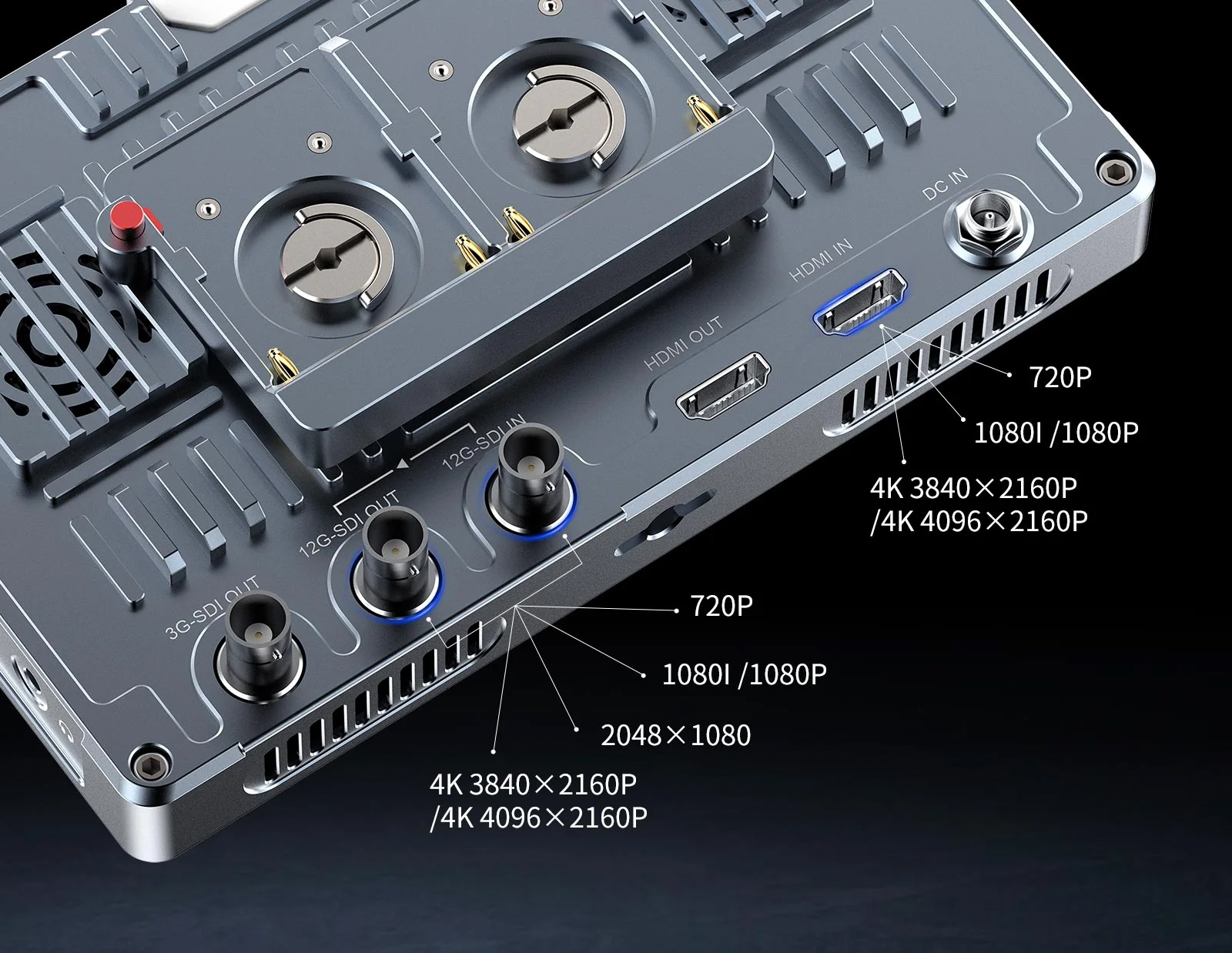 DC IN

HDMI IN

HDMI OUT

12G-SDI IN

12G-SDI OUT

3G-SDI OUT

720P

1080I /1080P

4K 3840×2160P
/4K 4096×2160P

720P

1080I /1080P

2048×1080

4K 3840×2160P
/4K 4096×2160P