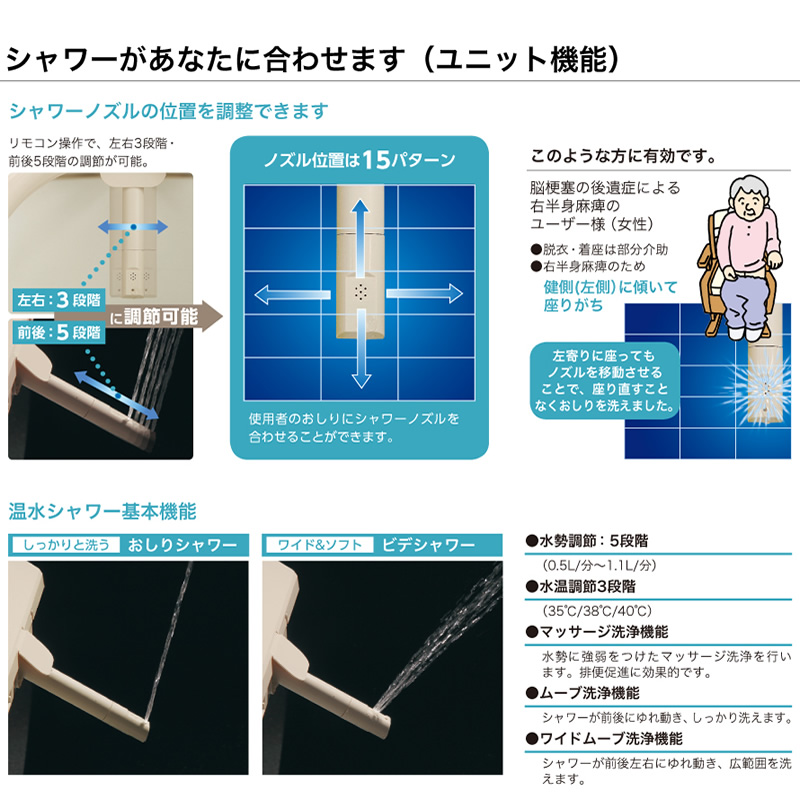 シャワーがあなたに合わせます（ユニット機能）

シャワーノズルの位置を調整できます

リモコン操作で、左右3段階・前後5段階の調節が可能。

左右：3段階

前後：5段階

に調節可能

ノズル位置は15パターン

使用者のおしりにシャワーノズルを合わせることができます。

このような方に有効です。

脳梗塞の後遺症による右半身麻痺のユーザー様（女性）

●脱衣・着座は部分介助
●右半身麻痺のため

健側(左側)に傾いて座りがち

左寄りに座ってもノズルを移動させることで、座り直すことなくおしりを洗えました。

温水シャワー基本機能

しっかりと洗う おしりシャワー

ワイド&ソフト ビデシャワー

●水勢調節：5段階
(0.5L/分～1.1L/分)

●水温調節3段階
(35℃/38℃/40℃)

●マッサージ洗浄機能
水勢に強弱をつけたマッサージ洗浄を行います。排便促進に効果的です。

●ムーブ洗浄機能
シャワーが前後にゆれ動き、しっかり洗えます。

●ワイドムーブ洗浄機能
シャワーが前後左右にゆれ動き、広範囲を洗えます。