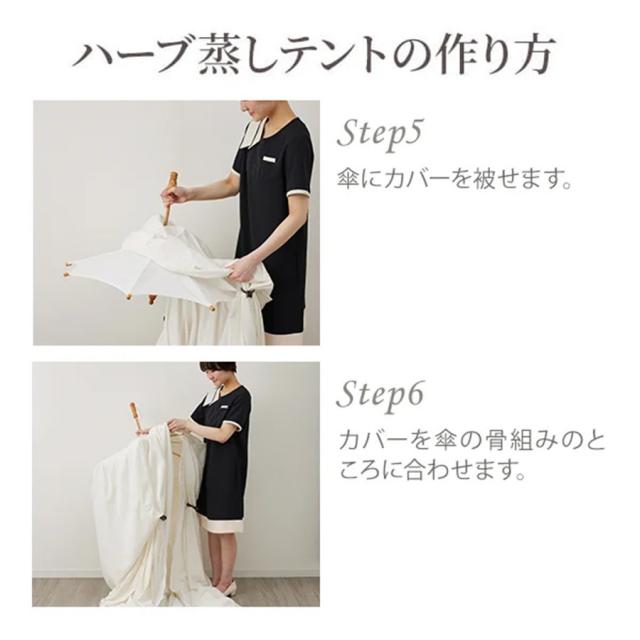 ハーブ蒸しテントの作り方

Step5

傘にカバーを被せます。

Step6

カバーを傘の骨組みのところに合わせます。