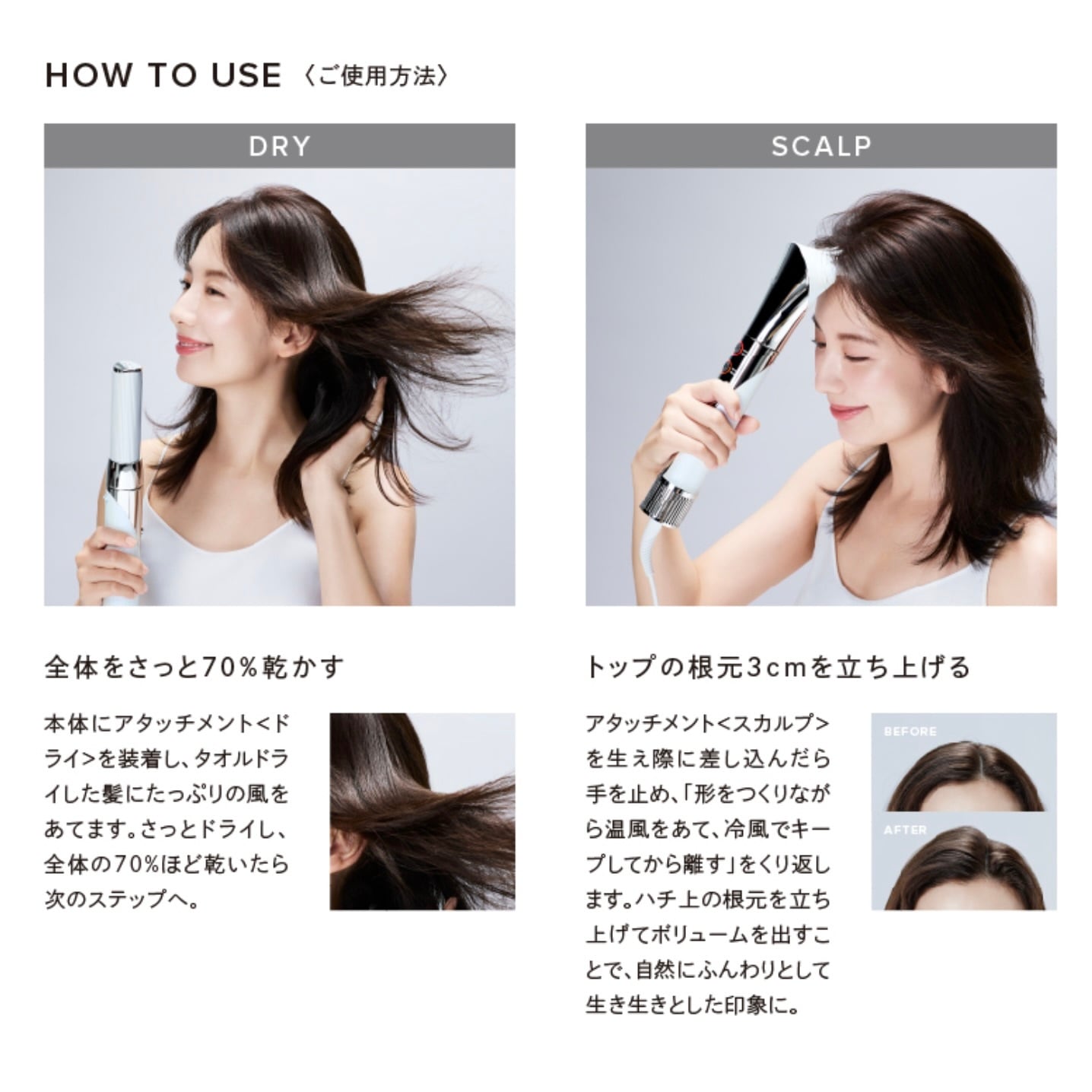 HOW TO USE 〈ご使用方法〉

DRY

全体をさっと70%乾かす

本体にアタッチメント<ドライ>を装着し、タオルドライした髪にたっぷりの風をあてます。さっとドライし、全体の70%ほど乾いたら次のステップへ。

SCALP

トップの根元3cmを立ち上げる

アタッチメント<スカルプ>を生え際に差し込んだら手を止め、「形をつくりながら温風をあて、冷風でキープしてから離す」をくり返します。ハチ上の根元を立ち上げてボリュームを出すことで、自然にふんわりとして生き生きとした印象に。

BEFORE

AFTER