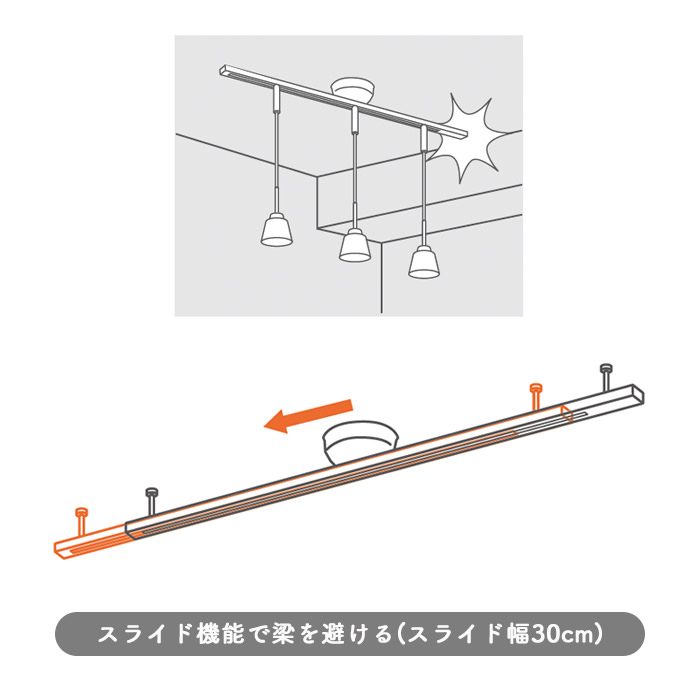 スライド機能で梁を避ける(スライド幅30cm)