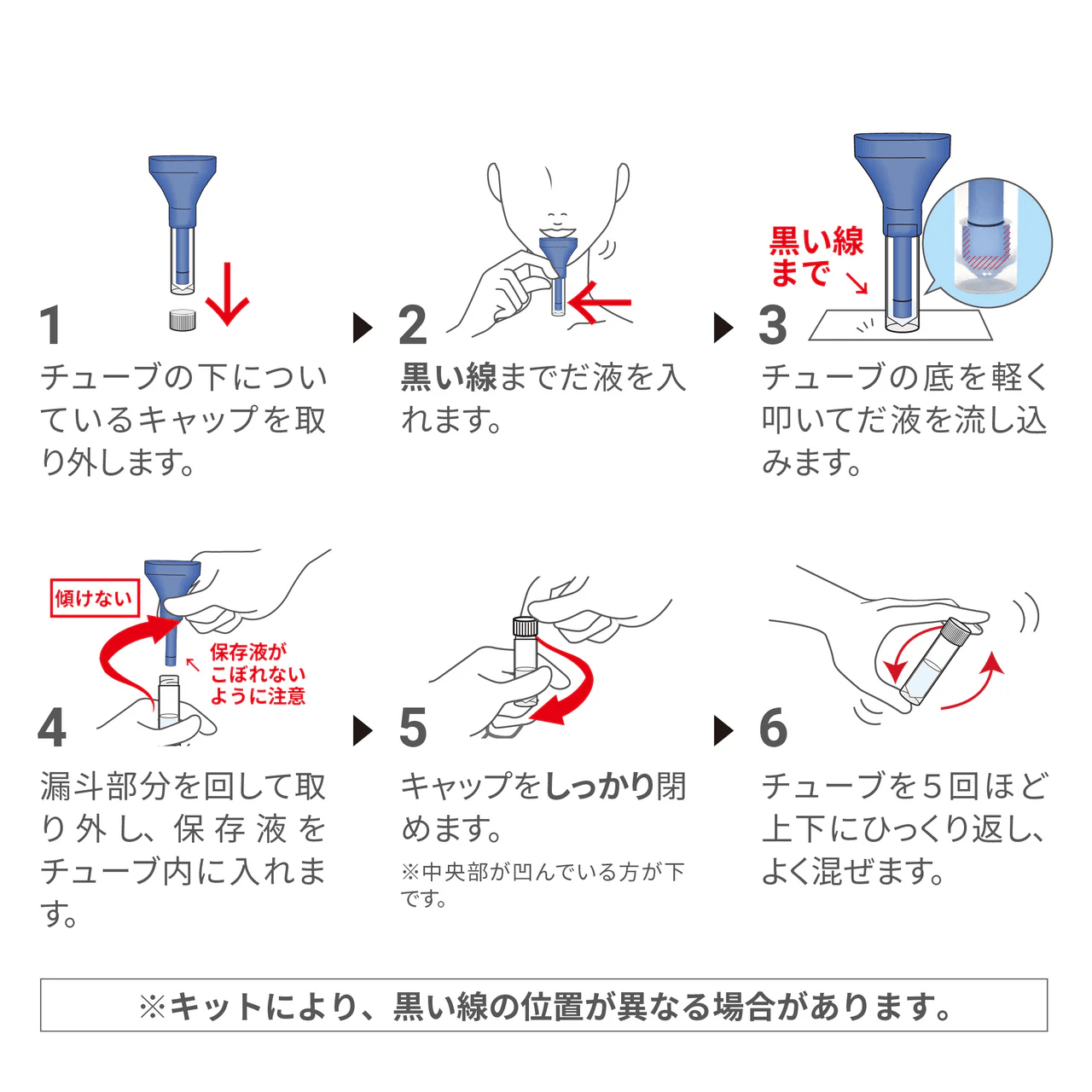 1
チューブの下についているキャップを取り外します。

2
黒い線までだ液を入れます。

黒い線まで

3
チューブの底を軽く叩いてだ液を流し込みます。

傾けない

保存液がこぼれないように注意

4
漏斗部分を回して取り外し、保存液をチューブ内に入れます。

5
キャップをしっかり閉めます。
※中央部が凹んでいる方が下です。

6
チューブを5回ほど上下にひっくり返し、よく混ぜます。

※キットにより、黒い線の位置が異なる場合があります。