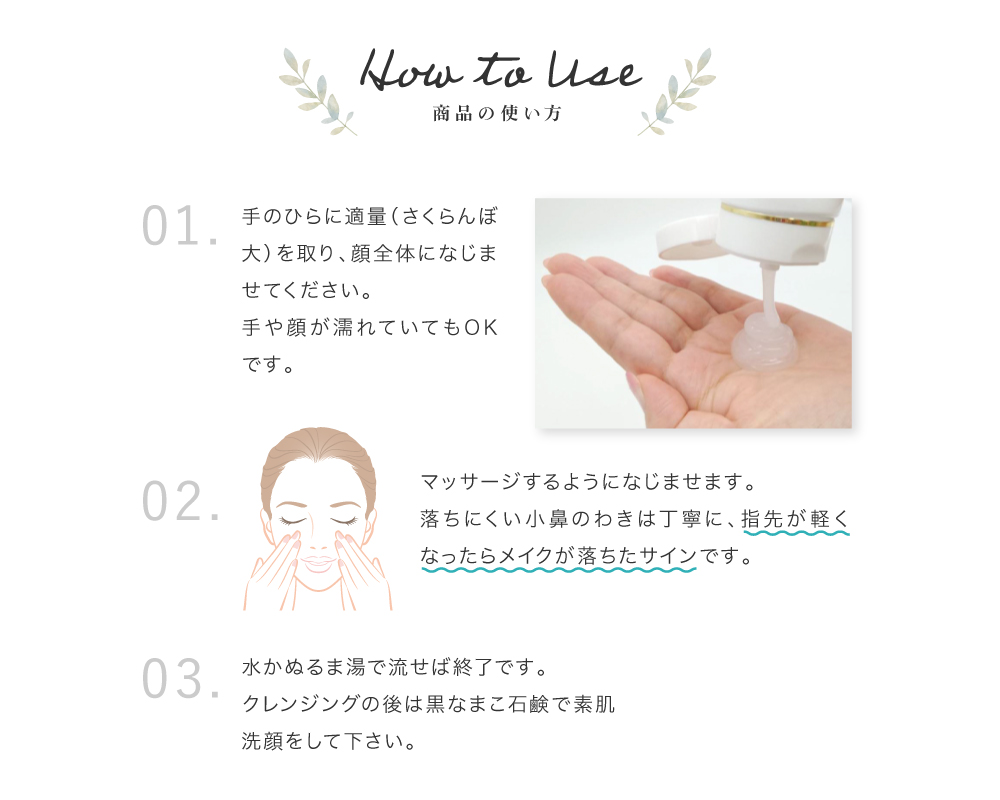 How to Use
商品の使い方

01.
手のひらに適量（さくらんぼ大）を取り、顔全体になじませてください。
手や顔が濡れていてもOKです。

02.
マッサージするようになじませます。
落ちにくい小鼻のわきは丁寧に、指先が軽くなったらメイクが落ちたサインです。

03.
水かぬるま湯で流せば終了です。
クレンジングの後は黒なまこ石鹸で素肌洗顔をして下さい。