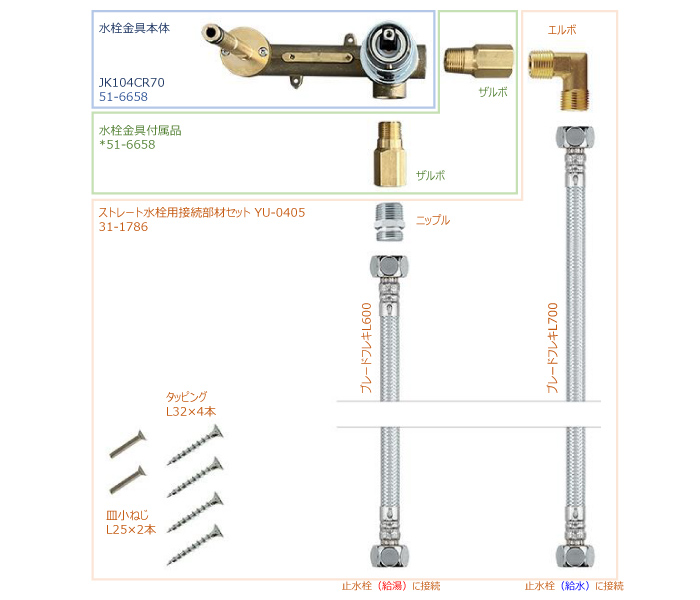 水栓金具本体

JK104CR70
51-6658

ザルボ

エルボ

水栓金具付属品
*51-6658

ザルボ

ストレート水栓用接続部材セット YU-0405
31-1786

ニップル

ブレードフレキL600

ブレードフレキL700

タッピング
L32×4本

皿小ねじ
L25×2本

止水栓（給湯）に接続

止水栓（給水）に接続