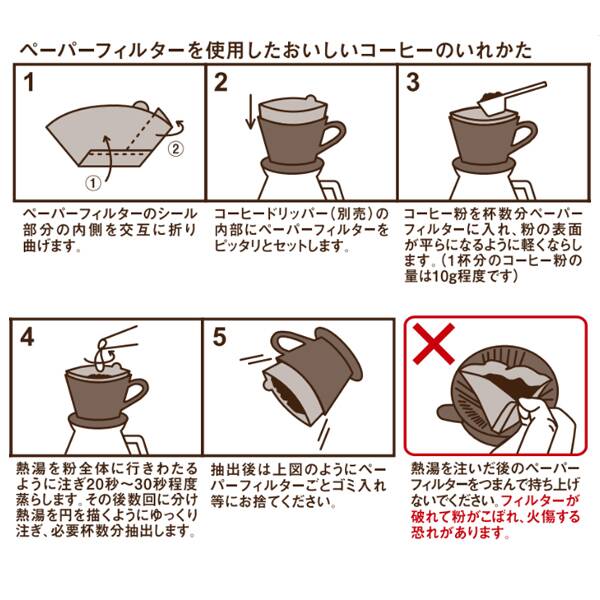 ペーパーフィルターを使用したおいしいコーヒーのいれかた

1

①

②

ペーパーフィルターのシール部分の内側を交互に折り曲げます。

2

コーヒードリッパー（別売）の内部にペーパーフィルターをピッタリとセットします。

3

コーヒー粉を杯数分ペーパーフィルターに入れ、粉の表面が平らになるように軽くならします。（1杯分のコーヒー粉の量は10g程度です）

4

熱湯を粉全体に行きわたるように注ぎ20秒～30秒程度蒸らします。その後数回に分け熱湯を円を描くようにゆっくり注ぎ、必要杯数分抽出します。

5

抽出後は上図のようにペーパーフィルターごとゴミ入れ等にお捨てください。

熱湯を注いだ後のペーパーフィルターをつまんで持ち上げないでください。フィルターが破れて粉がこぼれ、火傷する恐れがあります。