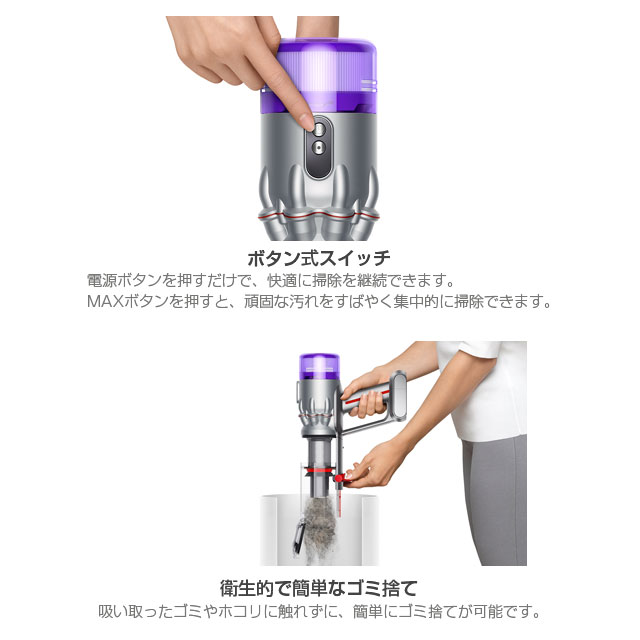 ボタン式スイッチ
電源ボタンを押すだけで、快適に掃除を継続できます。
MAXボタンを押すと、頑固な汚れをすばやく集中的に掃除できます。

衛生的で簡単なゴミ捨て
吸い取ったゴミやホコリに触れずに、簡単にゴミ捨てが可能です。