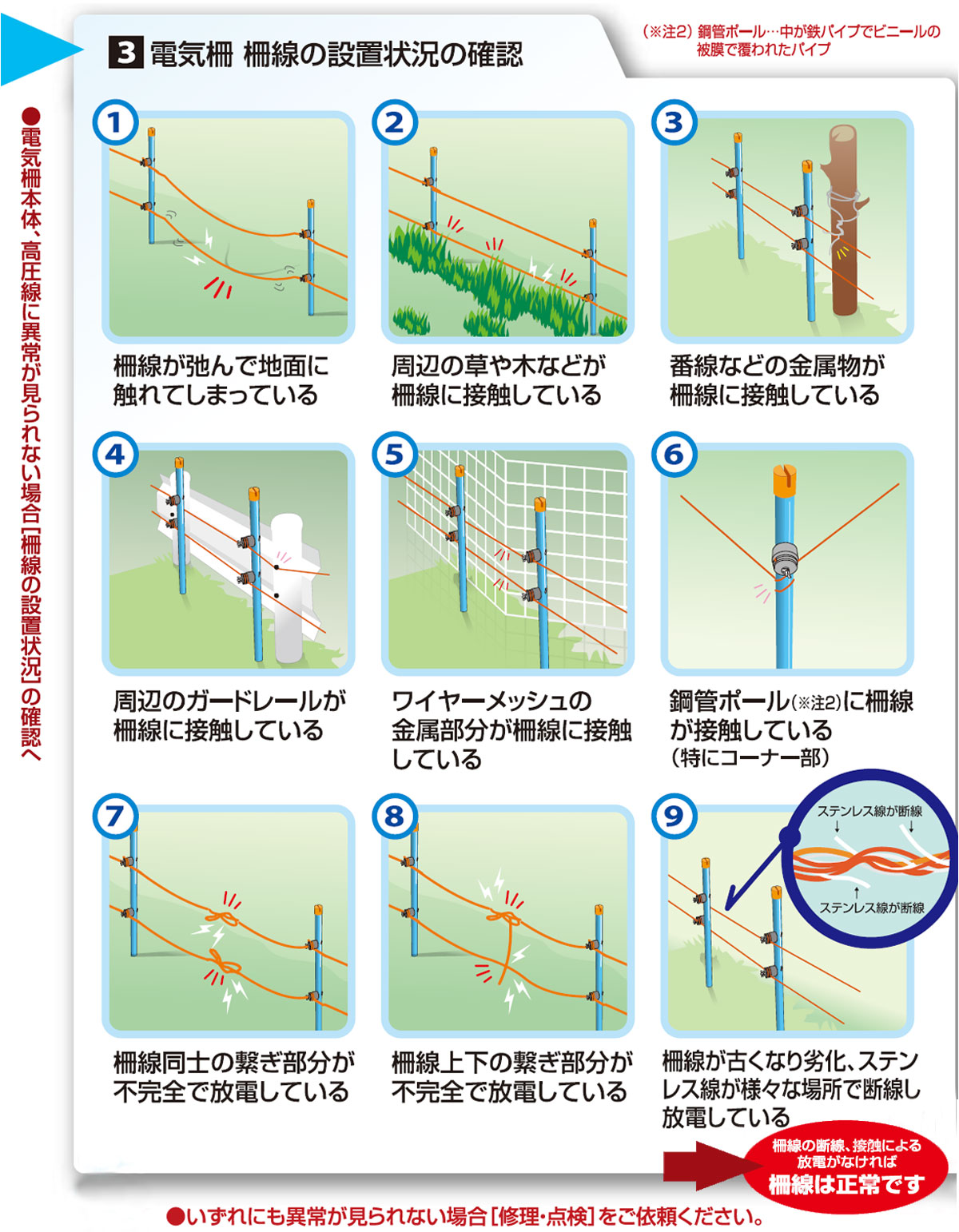 ●電気柵本体、高圧線に異常が見られない場合[柵線の設置状況]の確認へ

3 電気柵 柵線の設置状況の確認

（※注2）鋼管ポール…中が鉄パイプでビニールの被膜で覆われたパイプ

1
柵線が弛んで地面に触れてしまっている

2
周辺の草や木などが柵線に接触している

3
番線などの金属物が柵線に接触している

4
周辺のガードレールが柵線に接触している

5
ワイヤーメッシュの金属部分が柵線に接触している

6
鋼管ポール(※注2)に柵線が接触している
（特にコーナー部）

7
柵線同士の繋ぎ部分が不完全で放電している

8
柵線上下の繋ぎ部分が不完全で放電している

9
ステンレス線が断線
ステンレス線が断線
柵線が古くなり劣化、ステンレス線が様々な場所で断線し放電している

柵線の断線、接触による放電がなければ
柵線は正常です

●いずれにも異常が見られない場合[修理・点検]をご依頼ください。