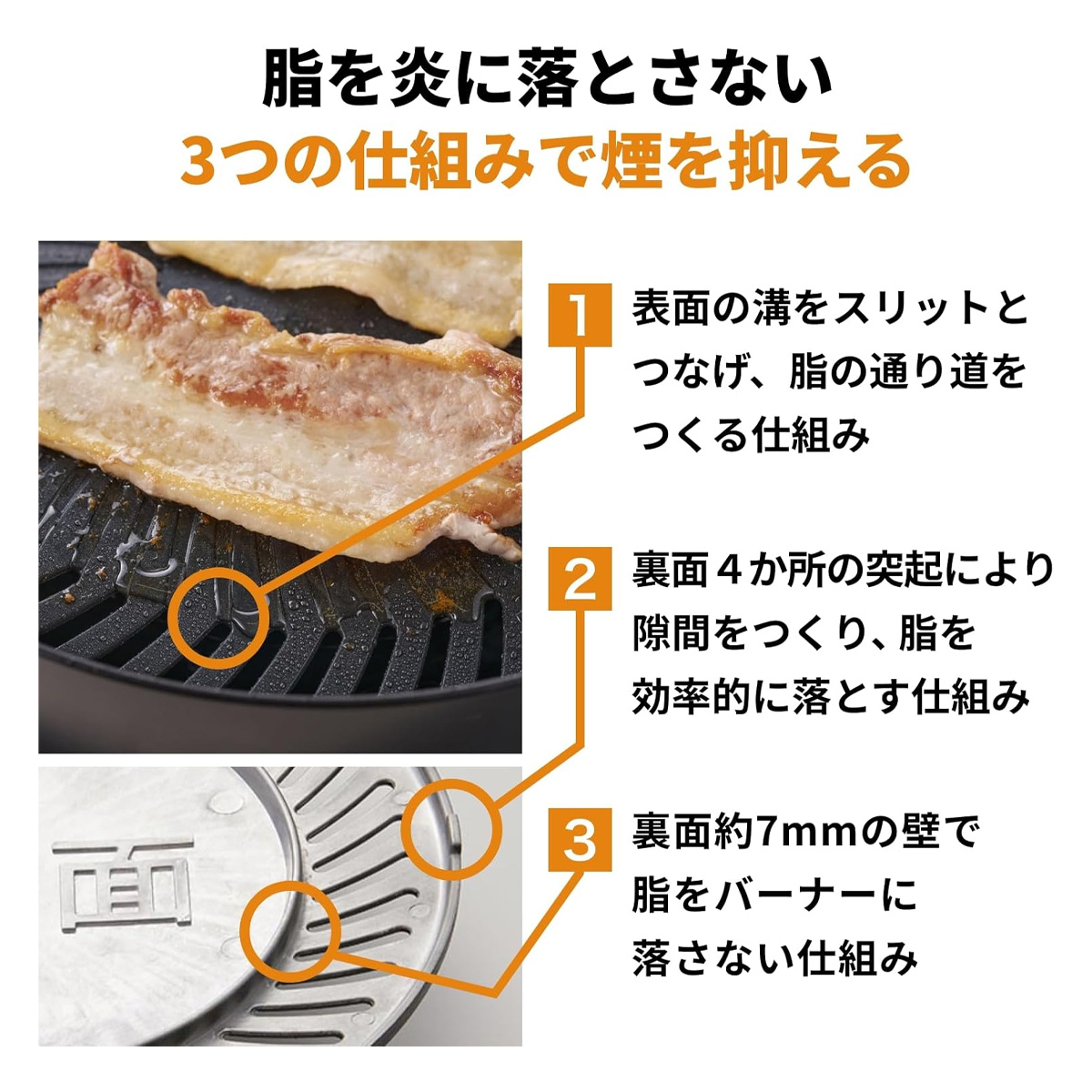 脂を炎に落とさない
3つの仕組みで煙を抑える

1 表面の溝をスリットとつなげ、脂の通り道をつくる仕組み

2 裏面４か所の突起により隙間をつくり、脂を効率的に落とす仕組み

3 裏面約7mmの壁で脂をバーナーに落さない仕組み

面