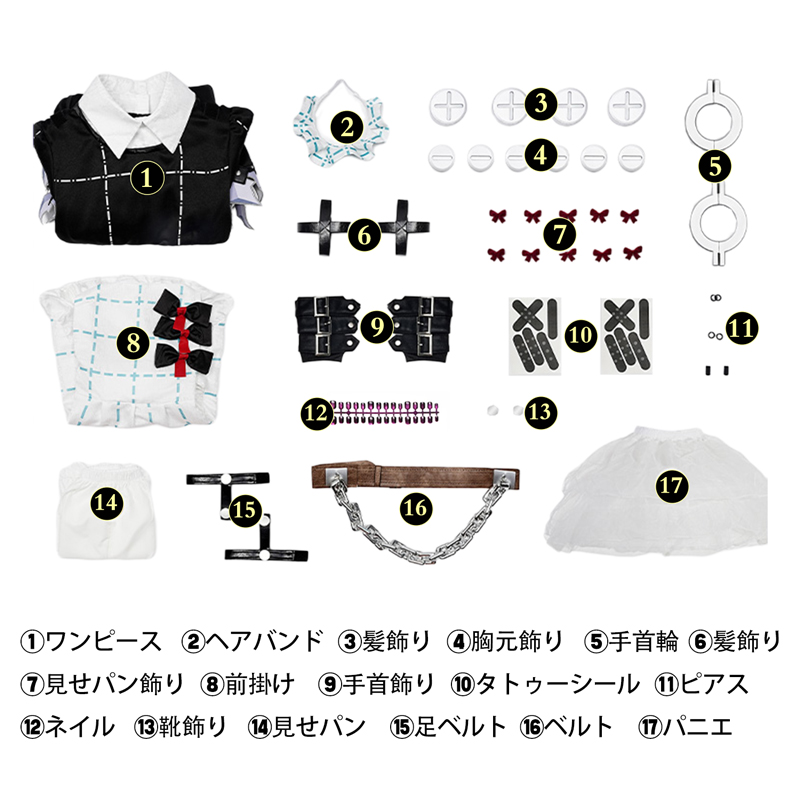 1
2
3
4
5
6
7
8
9
10
11
12
13
14
15
16
17

①ワンピース ②ヘアバンド ③髪飾り ④胸元飾り ⑤手首輪 ⑥髪飾り
⑦見せパン飾り ⑧前掛け ⑨手首飾り ⑩タトゥーシール ⑪ピアス
⑫ネイル ⑬靴飾り ⑭見せパン ⑮足ベルト ⑯ベルト ⑰パニエ