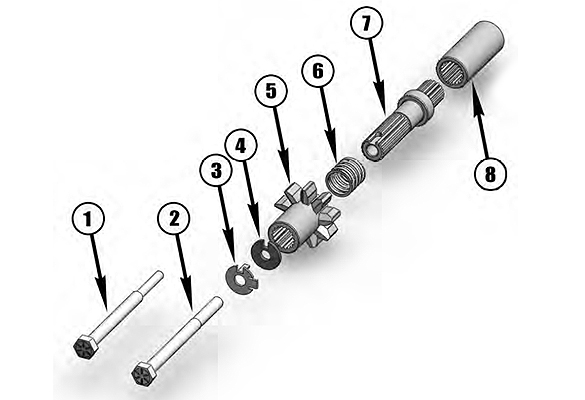 1
2
3
4
5
6
7
8