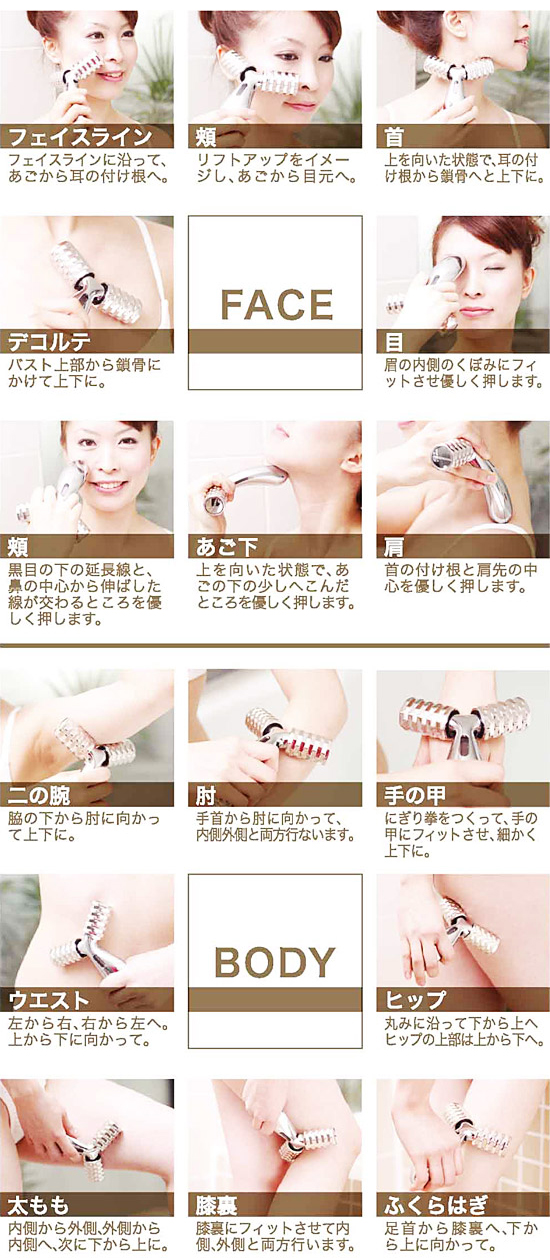 フェイスライン
フェイスラインに沿って、あごから耳の付け根へ。

頬
リフトアップをイメージし、あごから目元へ。

首
上を向いた状態で、耳の付け根から鎖骨へと上下に。

デコルテ
バスト上部から鎖骨にかけて上下に。

FACE

目
眉の内側のくぼみにフィットさせ優しく押します。

頬
黒目の下の延長線と、鼻の中心から伸ばした線が交わるところを優しく押します。

あご下
上を向いた状態で、あごの下の少しへこんだところを優しく押します。

肩
首の付け根と肩先の中心を優しく押します。

二の腕
脇の下から肘に向かって上下に。

肘
手首から肘に向かって、内側外側と両方行ないます。

手の甲
にぎり拳をつくって、手の甲にフィットさせ、細かく上下に。

ウエスト
左から右、右から左へ。上から下に向かって。

BODY

ヒップ
丸みに沿って下から上へヒップの上部は上から下へ。

太もも
内側から外側、外側から内側へ、次に下から上に。

膝裏
膝裏にフィットさせて内側、外側と両方行います。

ふくらはぎ
足首から膝裏へ、下から上に向かって。