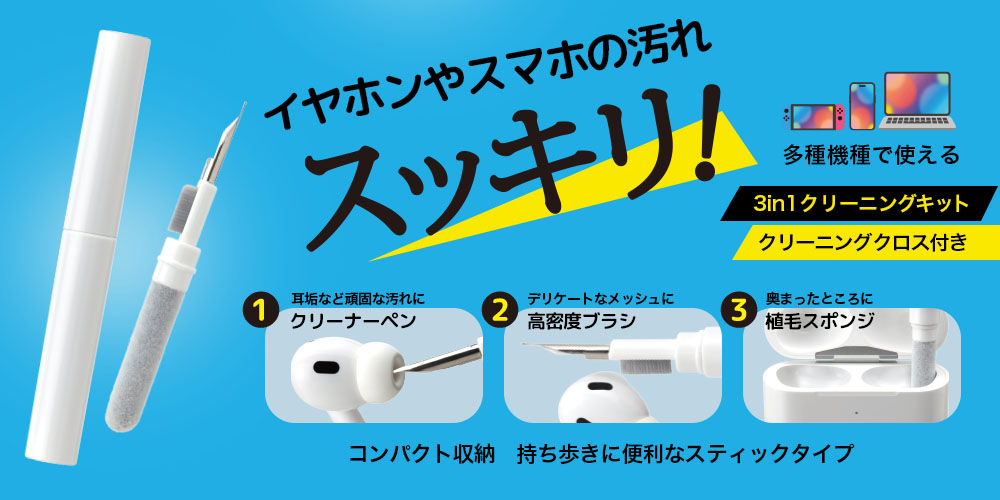 イヤホンやスマホの汚れ

スッキリ！

多種機種で使える

3in1クリーニングキット

クリーニングクロス付き

1 耳垢など頑固な汚れに
クリーナーペン

2 デリケートなメッシュに
高密度ブラシ

3 奥まったところに
植毛スポンジ

コンパクト収納　持ち歩きに便利なスティックタイプ