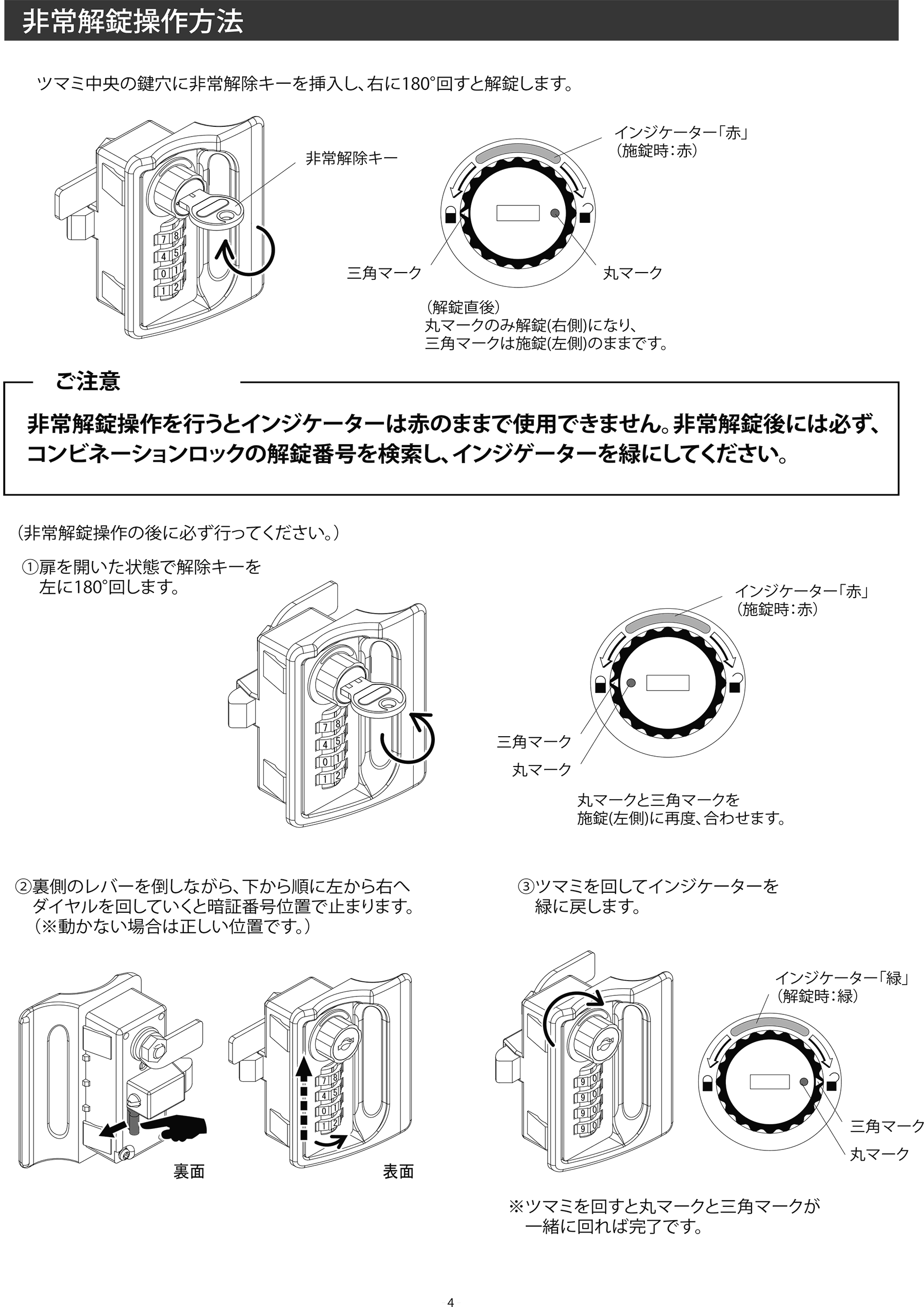 非常解錠操作方法

ツマミ中央の鍵穴に非常解除キーを挿入し、右に180°回すと解錠します。

非常解除キー

7 8
4 5
0 1
1 2

インジケーター「赤」
（施錠時：赤）

三角マーク

丸マーク

（解錠直後）
丸マークのみ解錠(右側)になり、
三角マークは施錠(左側)のままです。

ご注意

非常解錠操作を行うとインジケーターは赤のままで使用できません。非常解錠後には必ず、コンビネーションロックの解錠番号を検索し、インジゲーターを緑にしてください。

（非常解錠操作の後に必ず行ってください。）

①扉を開いた状態で解除キーを
左に180°回します。

7 8
4 5
0 1
1 2

インジケーター「赤」
（施錠時：赤）

三角マーク

丸マーク

丸マークと三角マークを
施錠(左側)に再度、合わせます。

②裏側のレバーを倒しながら、下から順に左から右へ
ダイヤルを回していくと暗証番号位置で止まります。
（※動かない場合は正しい位置です。）

裏面

7 8
4 5
0 1
1 2

表面

③ツマミを回してインジケーターを
緑に戻します。

9 0
9 0
9 0
9 0

インジケーター「緑」
（解錠時：緑）

三角マーク

丸マーク

※ツマミを回すと丸マークと三角マークが
一緒に回れば完了です。

4