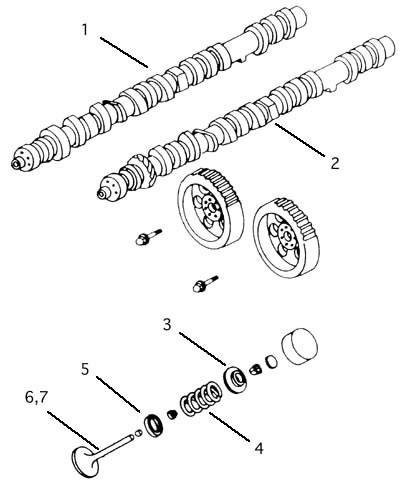 1
2
3
5
6,7
4