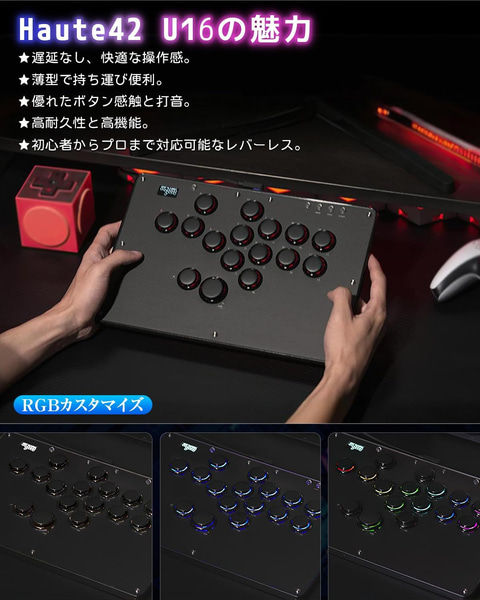 Haute42 U16の魅力

★遅延なし、快適な操作感。
★薄型で持ち運び便利。
★優れたボタン感触と打音。
★高耐久性と高機能。
★初心者からプロまで対応可能なレバーレス。

RGBカスタマイズ