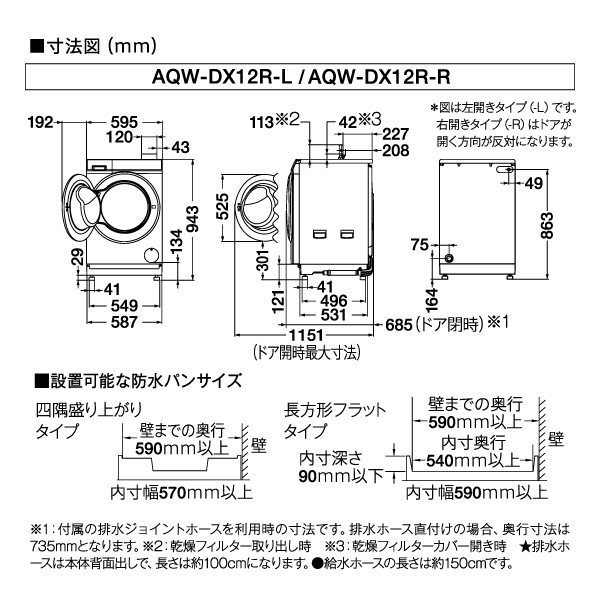 ■寸法図 (mm)

AQW-DX12R-L / AQW-DX12R-R

＊図は左開きタイプ (-L) です。右開きタイプ (-R) はドアが開く方向が反対になります。

192
595
120
43
943
134
29
41
549
587

113※2
42※3
227
208
525
301
121
41
496
531
685 (ドア閉時) ※1
1151
(ドア開時最大寸法)

49
863
75
164

■設置可能な防水パンサイズ

四隅盛り上がりタイプ
壁までの奥行
590mm以上
壁
内寸幅570mm以上

長方形フラットタイプ
壁までの奥行
590mm以上
内寸奥行
540mm以上
壁
内寸深さ
90mm以下
内寸幅590mm以上

※1：付属の排水ジョイントホースを利用時の寸法です。排水ホース直付けの場合、奥行寸法は735mmとなります。※2：乾燥フィルター取り出し時　※3：乾燥フィルターカバー開き時　★排水ホースは本体背面出しで、長さは約100cmになります。●給水ホースの長さは約150cmです。