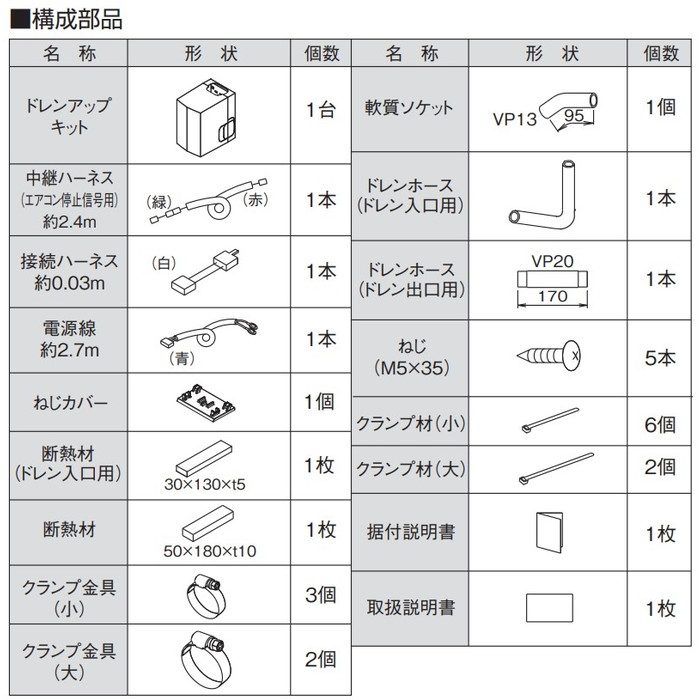 ■構成部品

| 名　称 | 形　状 | 個数 |
|---|---|---|
| ドレンアップキット | | 1台 |
| 中継ハーネス (エアコン停止信号用) 約2.4m | (緑) (赤) | 1本 |
| 接続ハーネス 約0.03m | (白) | 1本 |
| 電源線 約2.7m | (青) | 1本 |
| ねじカバー | | 1個 |
| 断熱材 (ドレン入口用) | 30×130×t5 | 1枚 |
| 断熱材 | 50×180×t10 | 1枚 |
| クランプ金具 (小) | | 3個 |
| クランプ金具 (大) | | 2個 |

| 名　称 | 形　状 | 個数 |
|---|---|---|
| 軟質ソケット | VP13 95 | 1個 |
| ドレンホース (ドレン入口用) | | 1本 |
| ドレンホース (ドレン出口用) | VP20 170 | 1本 |
| ねじ (M5×35) | | 5本 |
| クランプ材(小) | | 6個 |
| クランプ材(大) | | 2個 |
| 据付説明書 | | 1枚 |
| 取扱説明書 | | 1枚 |