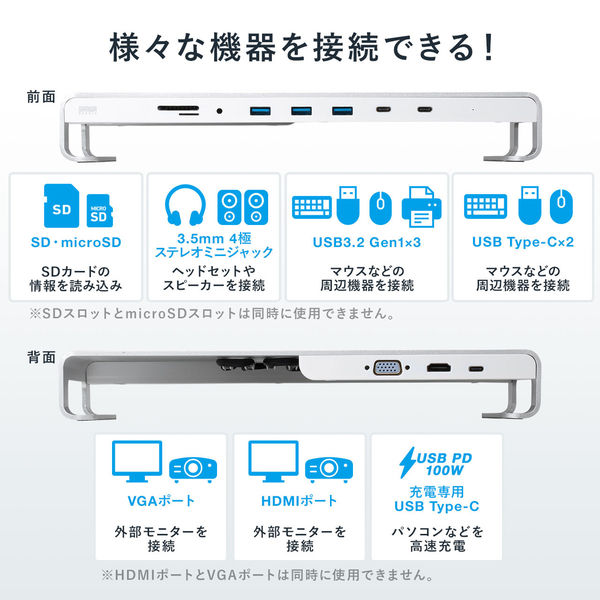 様々な機器を接続できる！

前面

SD

MICRO SD

SD・microSD

SDカードの情報を読み込み

3.5mm 4極 ステレオミニジャック

ヘッドセットやスピーカーを接続

USB3.2 Gen1×3

マウスなどの周辺機器を接続

USB Type-C×2

マウスなどの周辺機器を接続

※SDスロットとmicroSDスロットは同時に使用できません。

背面

VGAポート

外部モニターを接続

HDMIポート

外部モニターを接続

USB PD 100W

充電専用 USB Type-C

パソコンなどを高速充電

※HDMIポートとVGAポートは同時に使用できません。