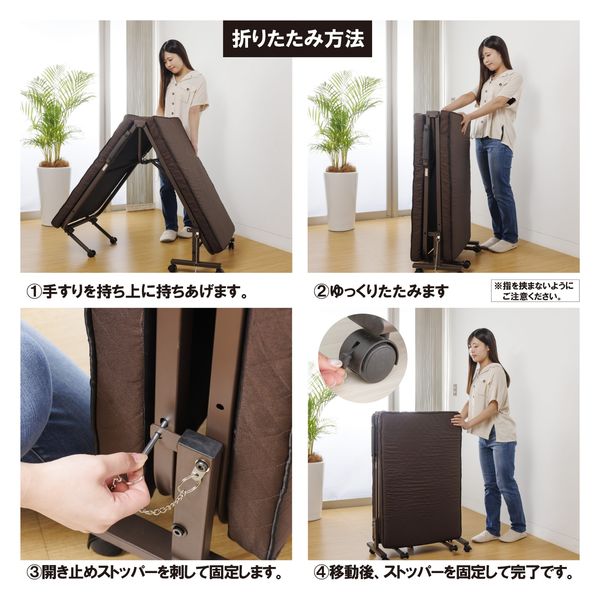 折りたたみ方法

①手すりを持ち上に持ちあげます。

②ゆっくりたたみます

※指を挟まないようにご注意ください。

③開き止めストッパーを刺して固定します。

④移動後、ストッパーを固定して完了です。