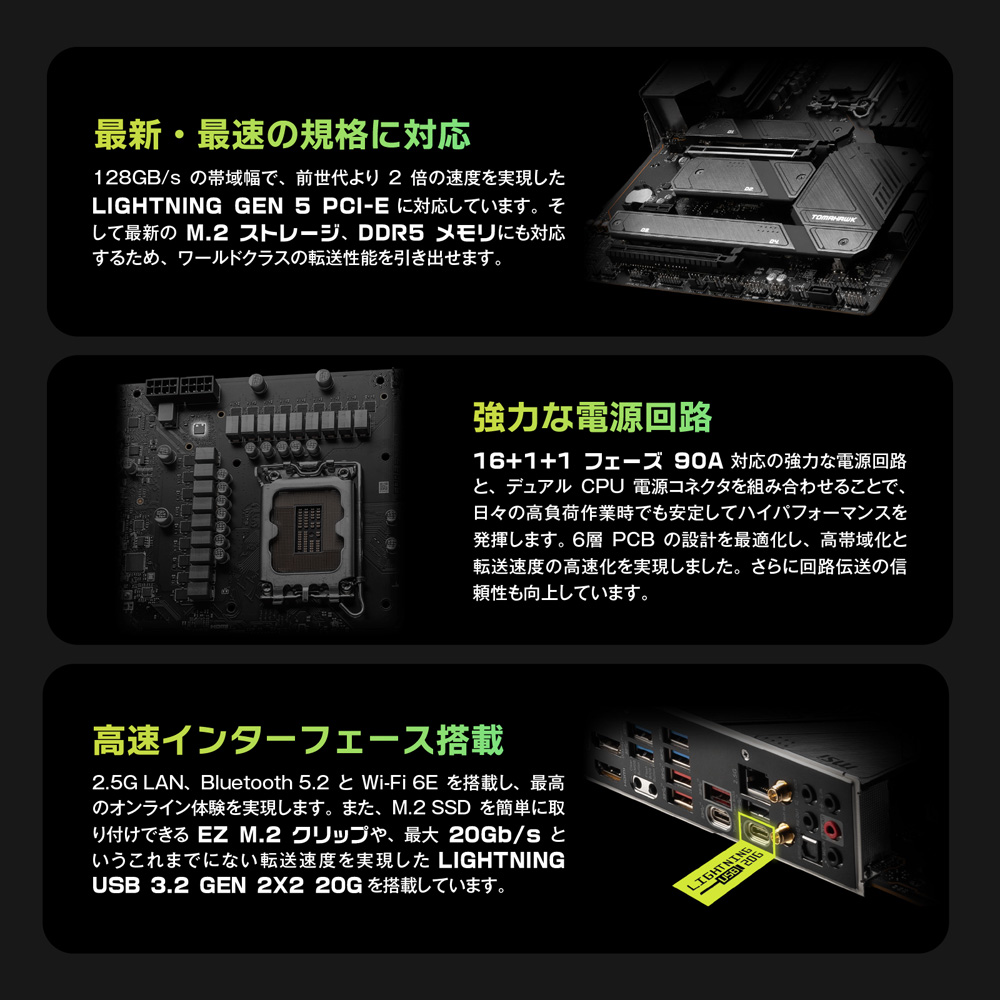 最新・最速の規格に対応

128GB/s の帯域幅で、前世代より 2 倍の速度を実現した LIGHTNING GEN 5 PCI-E に対応しています。そして最新の M.2 ストレージ、DDR5 メモリにも対応するため、ワールドクラスの転送性能を引き出せます。

TOMAHAWK

強力な電源回路

16+1+1 フェーズ 90A 対応の強力な電源回路と、デュアル CPU 電源コネクタを組み合わせることで、日々の高負荷作業時でも安定してハイパフォーマンスを発揮します。6層 PCB の設計を最適化し、高帯域化と転送速度の高速化を実現しました。さらに回路伝送の信頼性も向上しています。

高速インターフェース搭載

2.5G LAN、Bluetooth 5.2 と Wi-Fi 6E を搭載し、最高のオンライン体験を実現します。また、M.2 SSD を簡単に取り付けできる EZ M.2 クリップや、最大 20Gb/s というこれまでにない転送速度を実現した LIGHTNING USB 3.2 GEN 2X2 20G を搭載しています。

LIGHTNING USB 20G