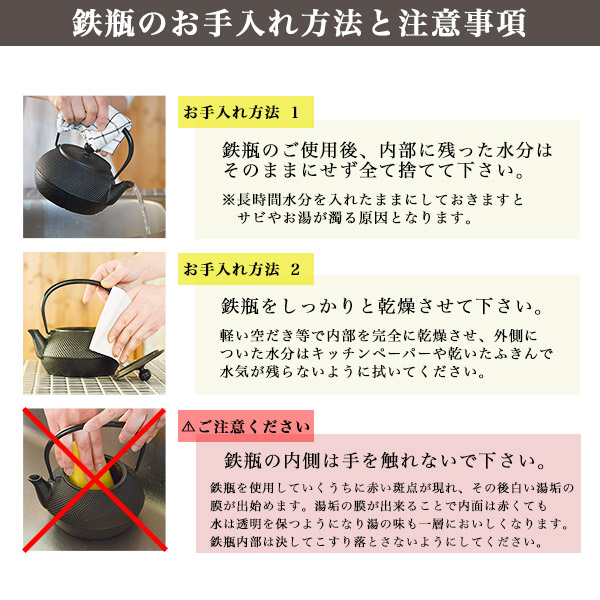 鉄瓶のお手入れ方法と注意事項

お手入れ方法 1

鉄瓶のご使用後、内部に残った水分はそのままにせず全て捨てて下さい。

※長時間水分を入れたままにしておきますとサビやお湯が濁る原因となります。

お手入れ方法 2

鉄瓶をしっかりと乾燥させて下さい。

軽い空だき等で内部を完全に乾燥させ、外側についた水分はキッチンペーパーや乾いたふきんで水気が残らないように拭いてください。

⚠ご注意ください

鉄瓶の内側は手を触れないで下さい。

鉄瓶を使用していくうちに赤い斑点が現れ、その後白い湯垢の膜が出始めます。湯垢の膜が出来ることで内面は赤くても水は透明を保つようになり湯の味も一層においしくなります。鉄瓶内部は決してこすり落とさないようにしてください。