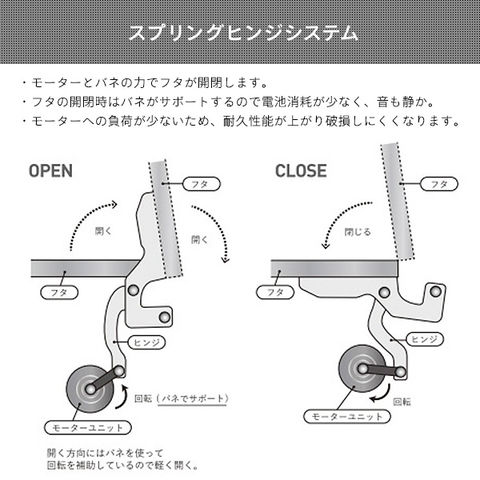 スプリングヒンジシステム

・モーターとバネの力でフタが開閉します。
・フタの開閉時はバネがサポートするので電池消耗が少なく、音も静か。
・モーターへの負荷が少ないため、耐久性能が上がり破損しにくくなります。

OPEN

フタ

開く

開く

フタ

ヒンジ

回転（バネでサポート）

モーターユニット

開く方向にはバネを使って
回転を補助しているので軽く開く。

CLOSE

フタ

閉じる

フタ

ヒンジ

回転

モーターユニット