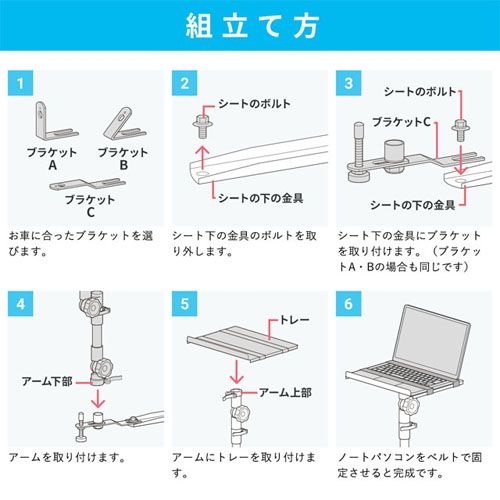 組立て方

1

ブラケット A

ブラケット B

ブラケット C

お車に合ったブラケットを選びます。

2

シートのボルト

シートの下の金具

シート下の金具のボルトを取り外します。

3

シートのボルト

ブラケットC

シートの下の金具

シート下の金具にブラケットを取り付けます。（ブラケットA・Bの場合も同じです）

4

アーム下部

アームを取り付けます。

5

トレー

アーム上部

アームにトレーを取り付けます。

6

ノートパソコンをベルトで固定させると完成です。