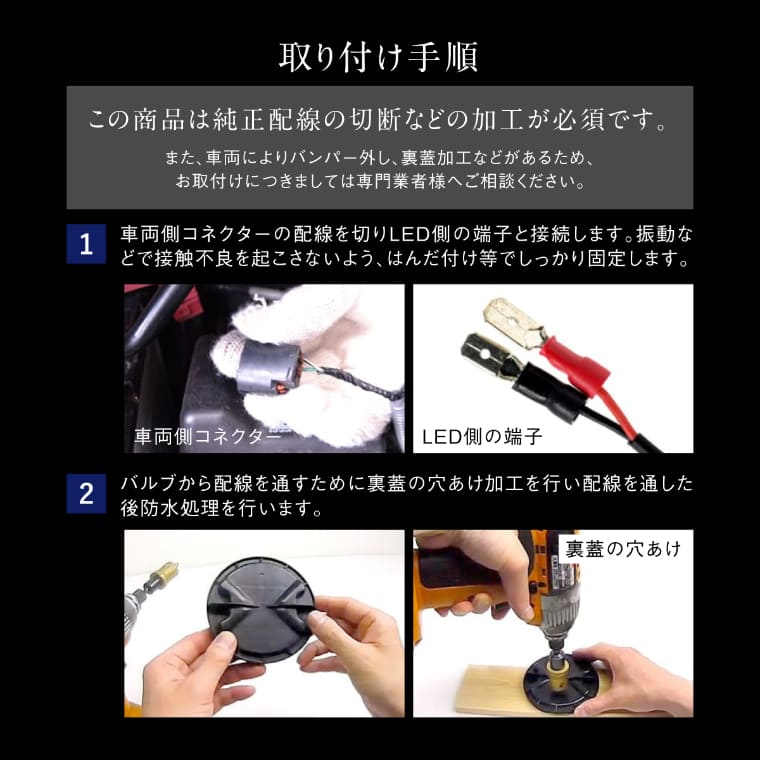 取り付け手順

この商品は純正配線の切断などの加工が必須です。

また、車両によりバンパー外し、裏蓋加工などがあるため、お取付けにつきましては専門業者様へご相談ください。

1 車両側コネクターの配線を切りLED側の端子と接続します。振動などで接触不良を起こさないよう、はんだ付け等でしっかり固定します。

車両側コネクター

LED側の端子

2 バルブから配線を通すために裏蓋の穴あけ加工を行い配線を通した後防水処理を行います。

裏蓋の穴あけ