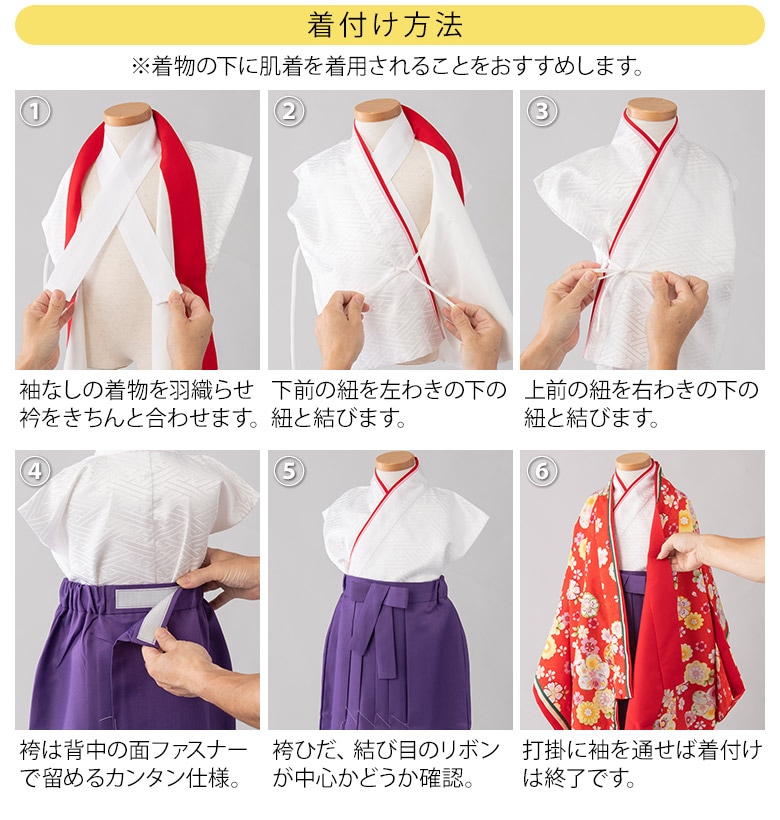 着付け方法

※着物の下に肌着を着用されることをおすすめします。

1
袖なしの着物を羽織らせ衿をきちんと合わせます。

2
下前の紐を左わきの下の紐と結びます。

3
上前の紐を右わきの下の紐と結びます。

4
袴は背中の面ファスナーで留めるカンタン仕様。

5
袴ひだ、結び目のリボンが中心かどうか確認。

6
打掛に袖を通せば着付けは終了です。