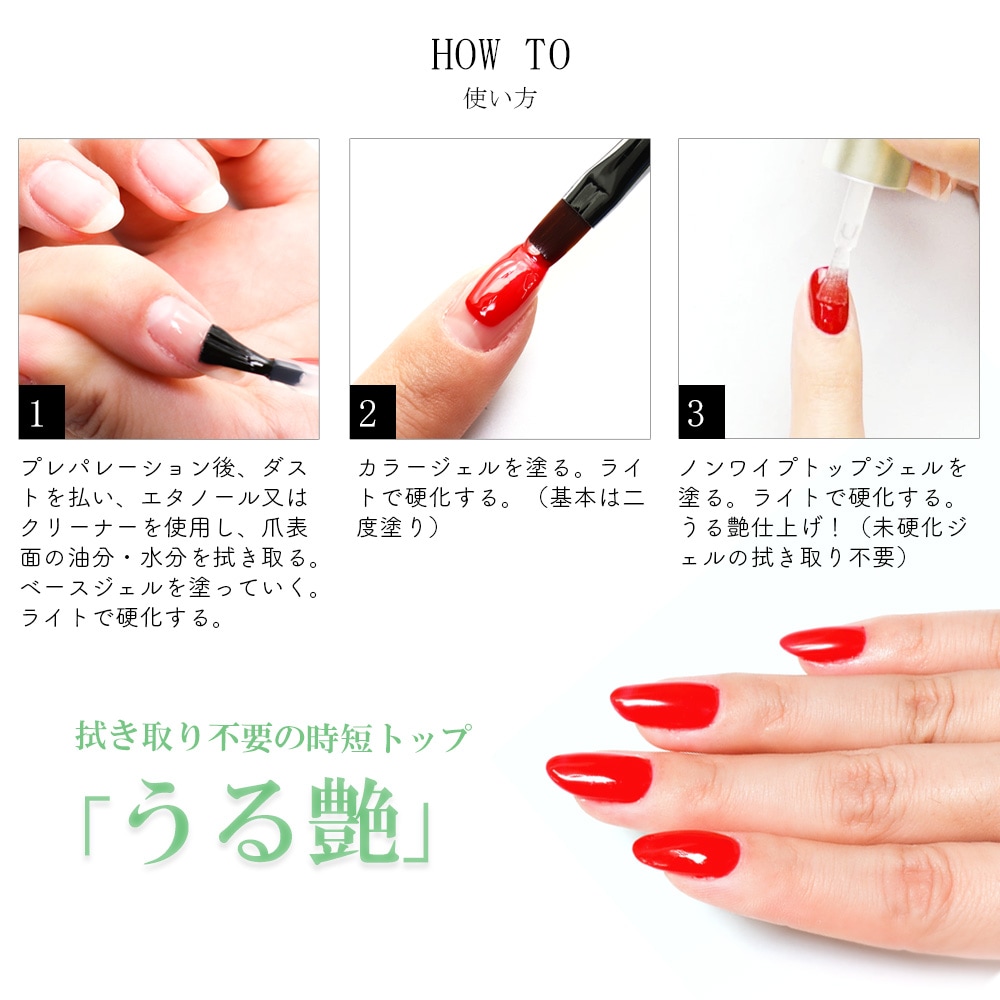 HOW TO
使い方

1

プレパレーション後、ダストを払い、エタノール又はクリーナーを使用し、爪表面の油分・水分を拭き取る。ベースジェルを塗っていく。ライトで硬化する。

2

カラージェルを塗る。ライトで硬化する。（基本は二度塗り）

3

ノンワイプトップジェルを塗る。ライトで硬化する。うる艶仕上げ！（未硬化ジェルの拭き取り不要）

拭き取り不要の時短トップ
「うる艶」