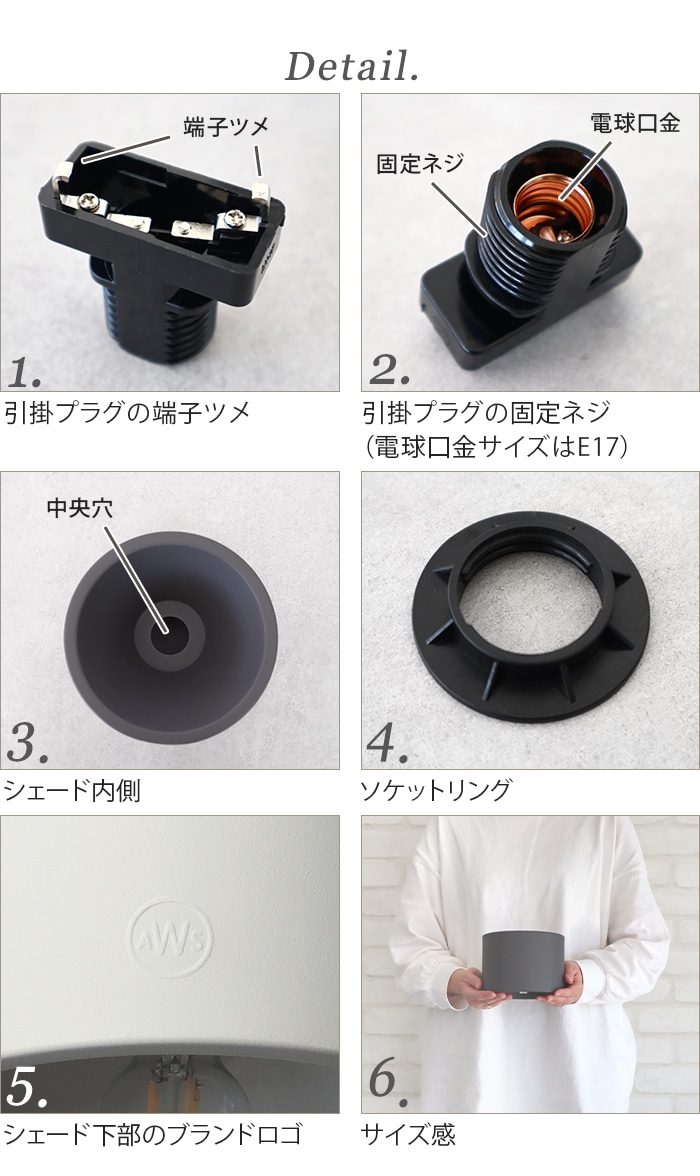 Detail.

端子ツメ

1.

引掛プラグの端子ツメ

電球口金

固定ネジ

2.

引掛プラグの固定ネジ
(電球口金サイズはE17)

中央穴

3.

シェード内側

4.

ソケットリング

AWs

5.

シェード下部のブランドロゴ

6.

サイズ感