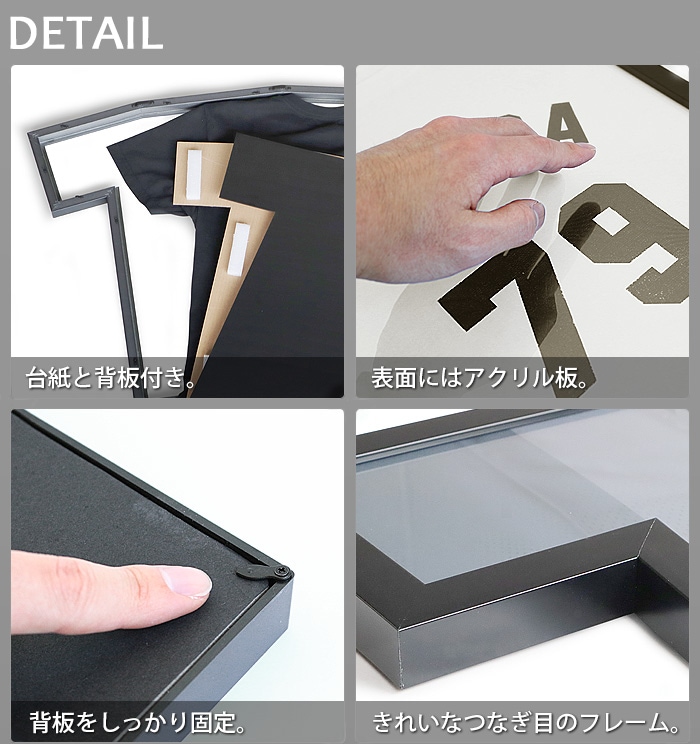 DETAIL

台紙と背板付き。

A
79

表面にはアクリル板。

背板をしっかり固定。

きれいなつなぎ目のフレーム。