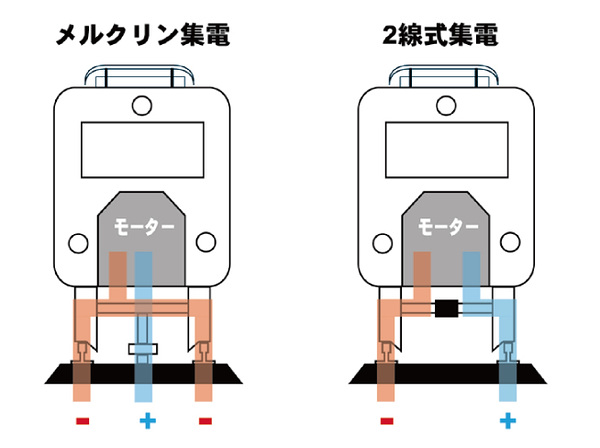 メルクリン集電

モーター

−
+
−

2線式集電

モーター

−
+