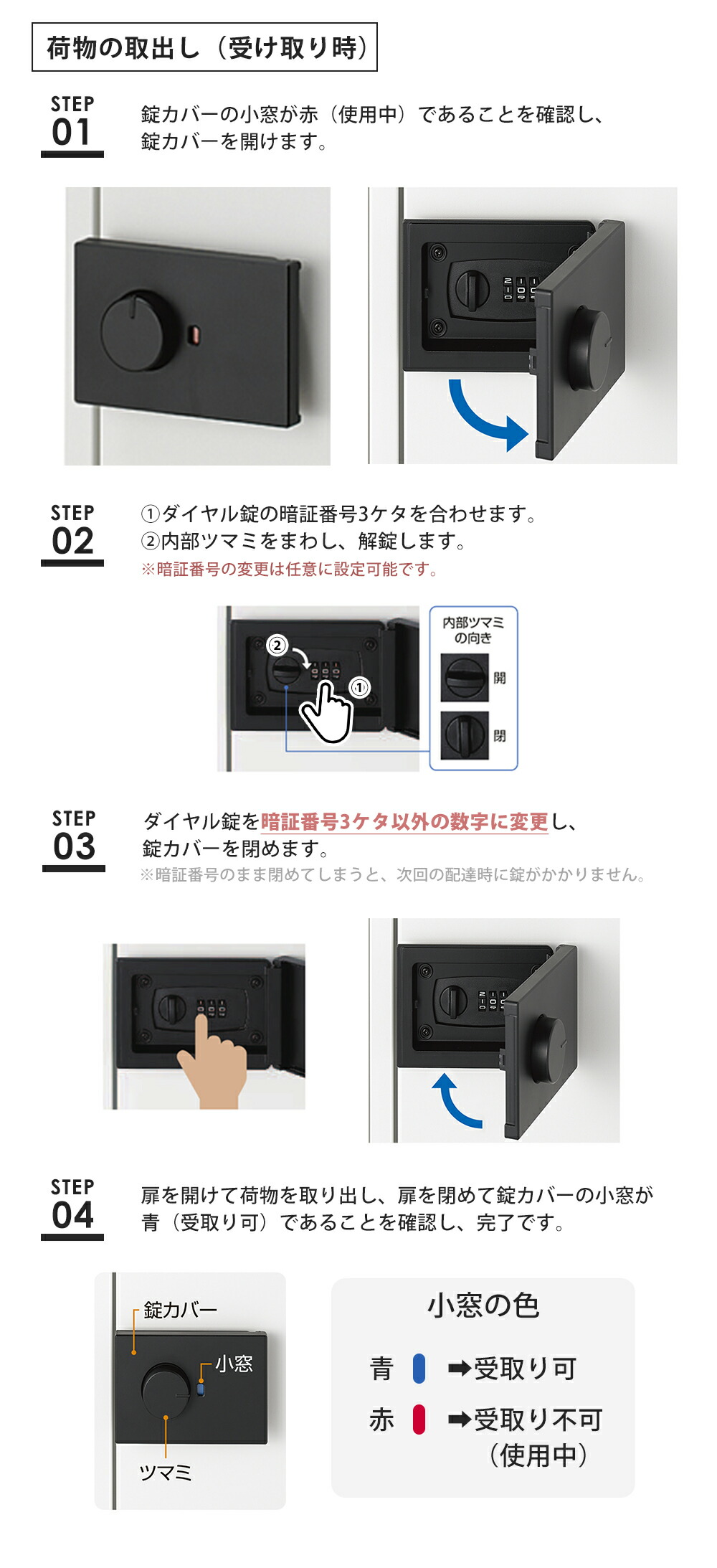 荷物の取出し（受け取り時）

STEP 01
錠カバーの小窓が赤（使用中）であることを確認し、錠カバーを開けます。

STEP 02
①ダイヤル錠の暗証番号3ケタを合わせます。
②内部ツマミをまわし、解錠します。
※暗証番号の変更は任意に設定可能です。

②
①
内部ツマミの向き
開
閉

STEP 03
ダイヤル錠を暗証番号3ケタ以外の数字に変更し、錠カバーを閉めます。
※暗証番号のまま閉めてしまうと、次回の配達時に錠がかかりません。

STEP 04
扉を開けて荷物を取り出し、扉を閉めて錠カバーの小窓が青（受取り可）であることを確認し、完了です。

錠カバー
小窓
ツマミ

小窓の色
青 ➡受取り可
赤 ➡受取り不可（使用中）