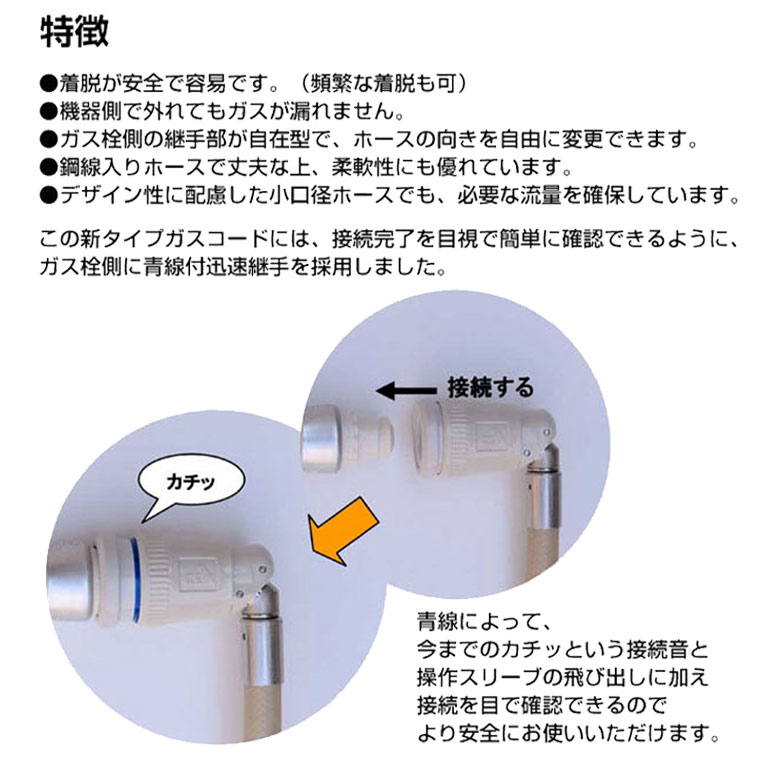 特徴

●着脱が安全で容易です。（頻繁な着脱も可）
●機器側で外れてもガスが漏れません。
●ガス栓側の継手部が自在型で、ホースの向きを自由に変更できます。
●鋼線入りホースで丈夫な上、柔軟性にも優れています。
●デザイン性に配慮した小口径ホースでも、必要な流量を確保しています。

この新タイプガスコードには、接続完了を目視で簡単に確認できるように、ガス栓側に青線付迅速継手を採用しました。

接続する

カチッ

青線によって、
今までのカチッという接続音と
操作スリーブの飛び出しに加え
接続を目で確認できるので
より安全にお使いいただけます。