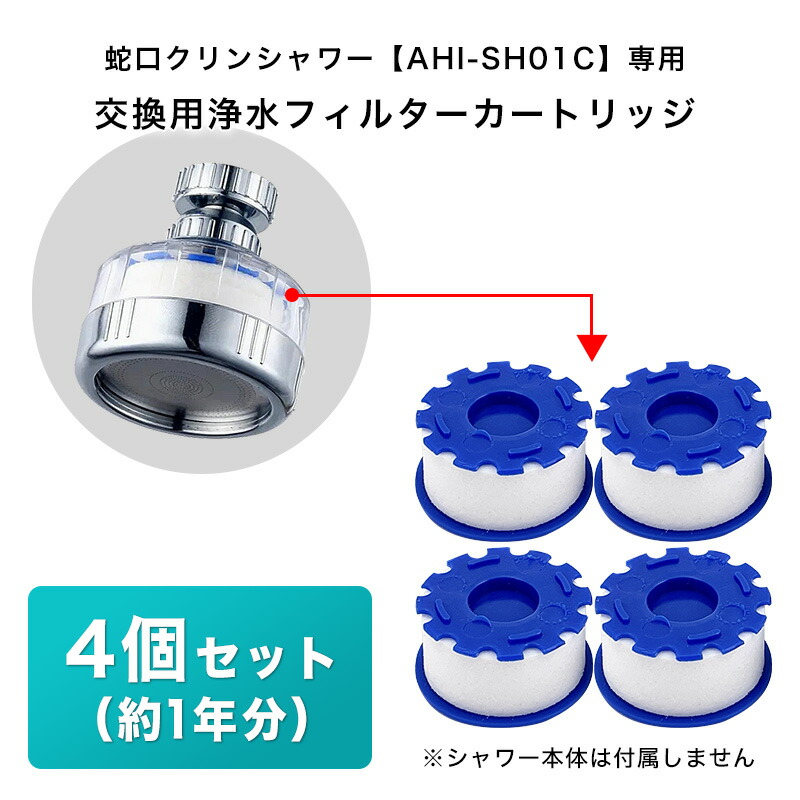 蛇口クリンシャワー【AHI-SH01C】専用
交換用浄水フィルターカートリッジ

4個セット
（約1年分）

※シャワー本体は付属しません